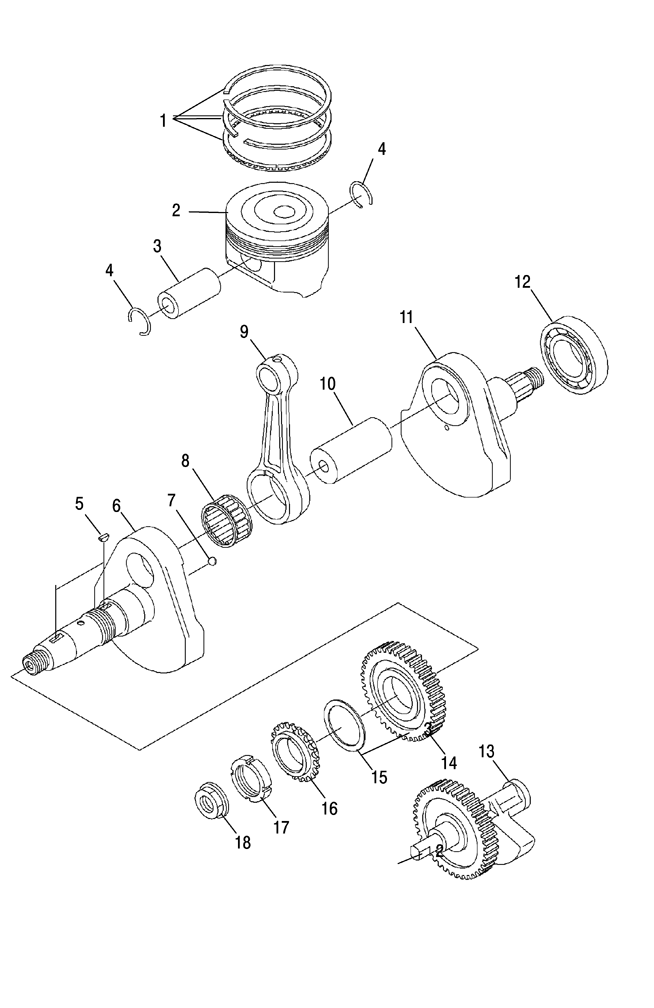 1
4
2
3
4
12
11
9
10
8
5
6
7
14
13
15
16
17
18