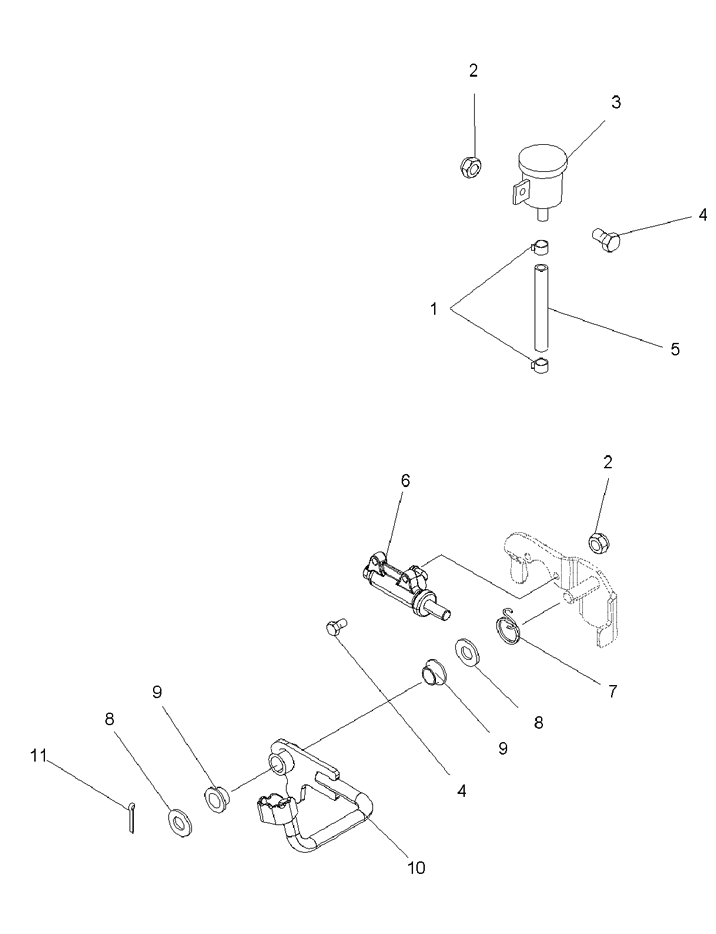 2
3
4
1
5
6
2
7
8
9
4
9
8
11
10