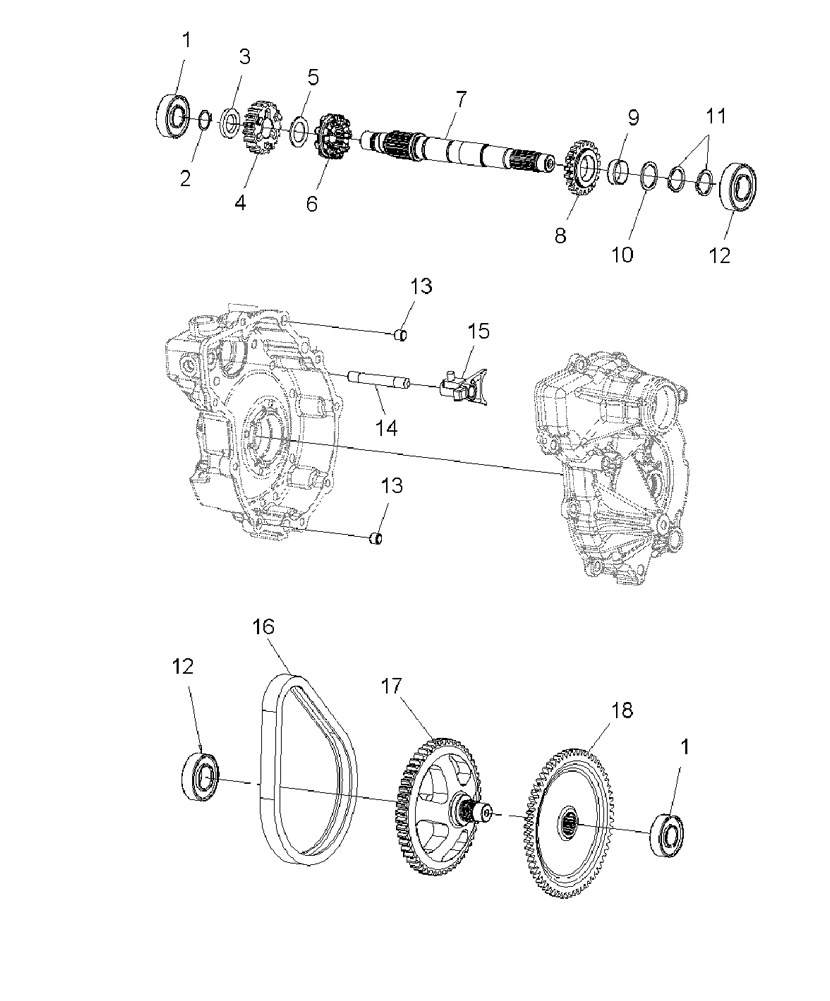 1
3
5
7
9
11
2
4
6
8
10
12
13
15
14
13
16
12
17
18
1