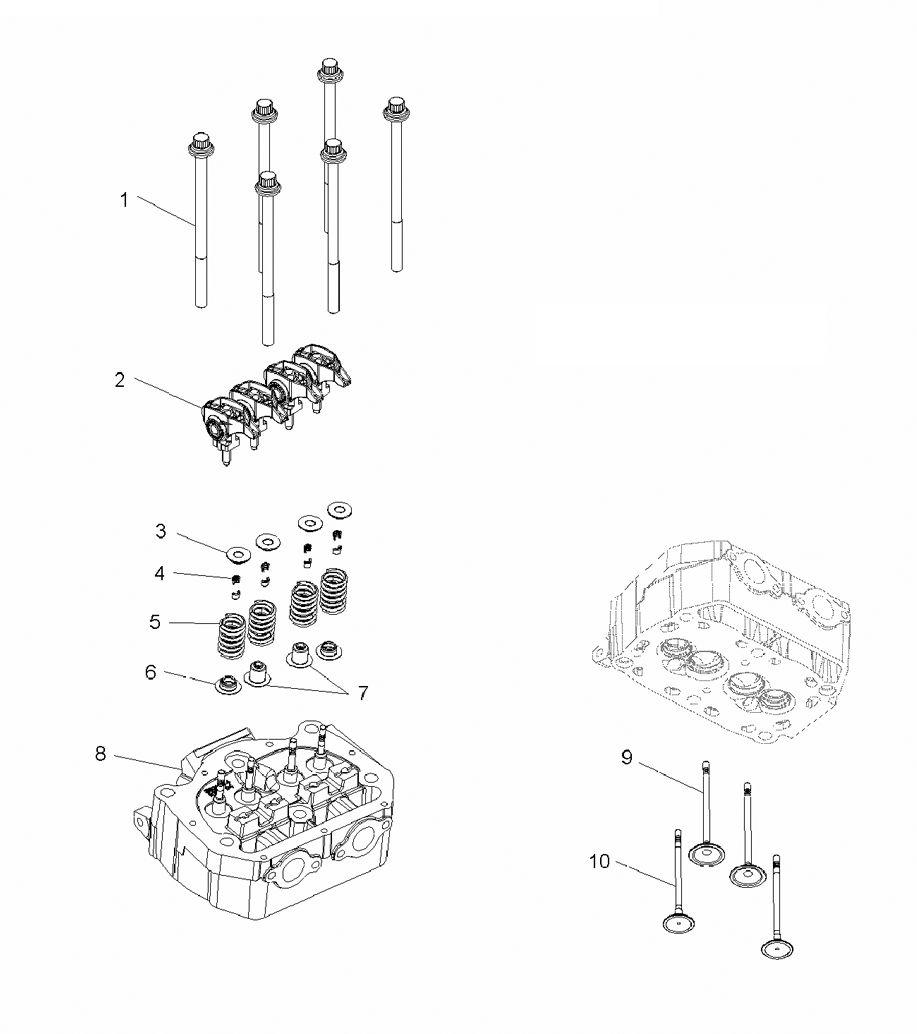 1
2
3
4
5
6
7
8
9
10