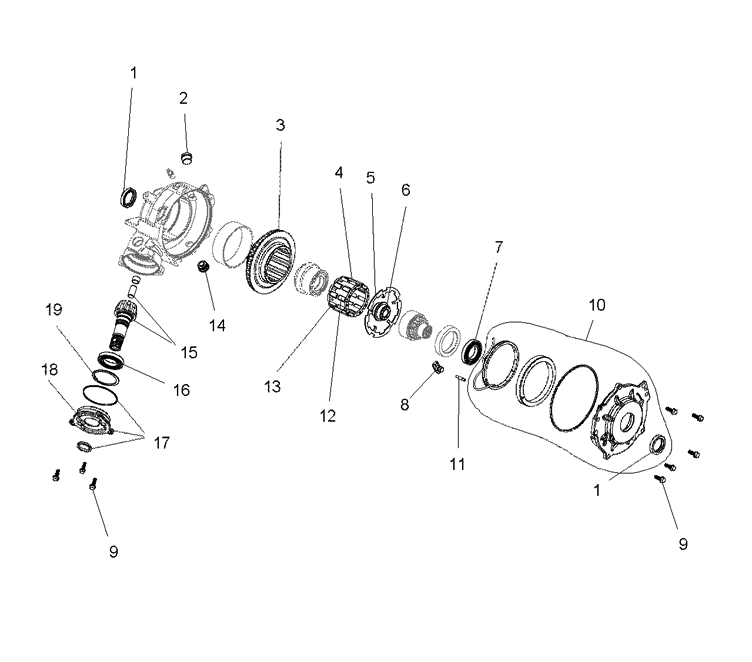 1
2
3
4
5
6
7
10
19
14
15
18
16
13
12
8
17
11
1
9
9