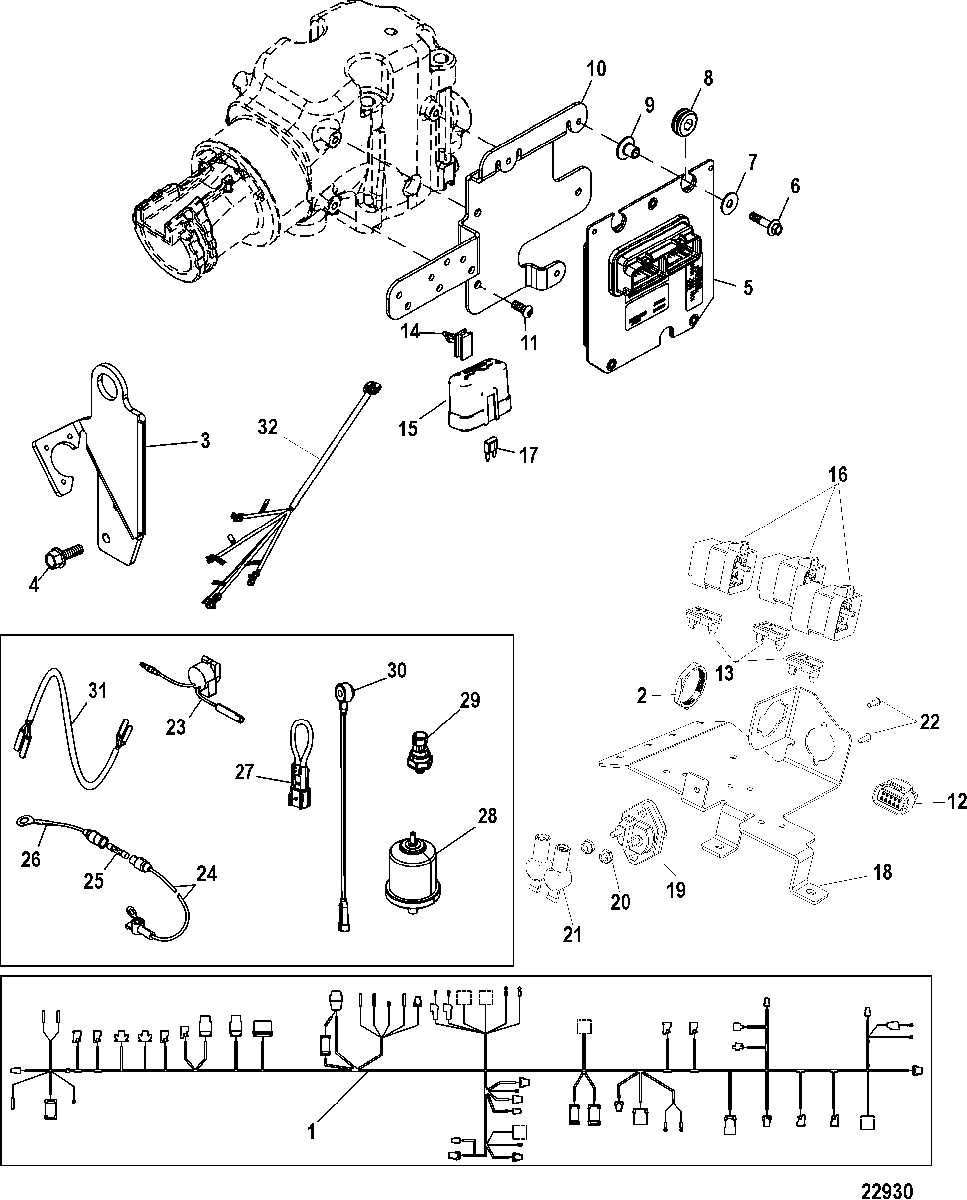 10
9
8
7
6
5
11
14
15
17
3
32
4
16
13
2
22
12
18
19
20
21
31
23
30
29
27
28
26
25
24
1
22930