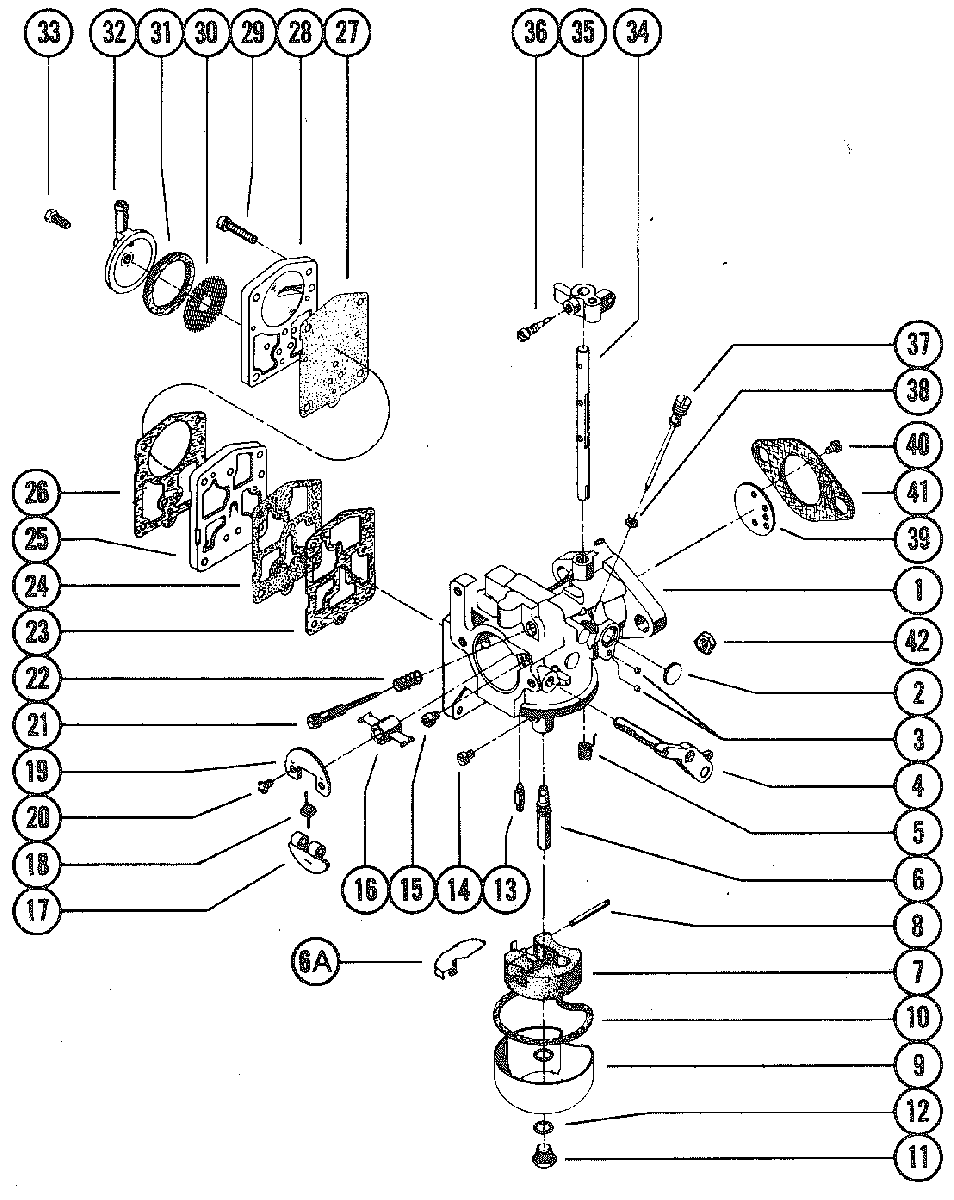 33 32 31 30 29 28 27

36 35 34

37
38
40
41
39
1
42
2
3
4
5
6
8
7
10
9
12
11

26
25
24
23
22
21
19
20
18
17

16 15 14 13

6A