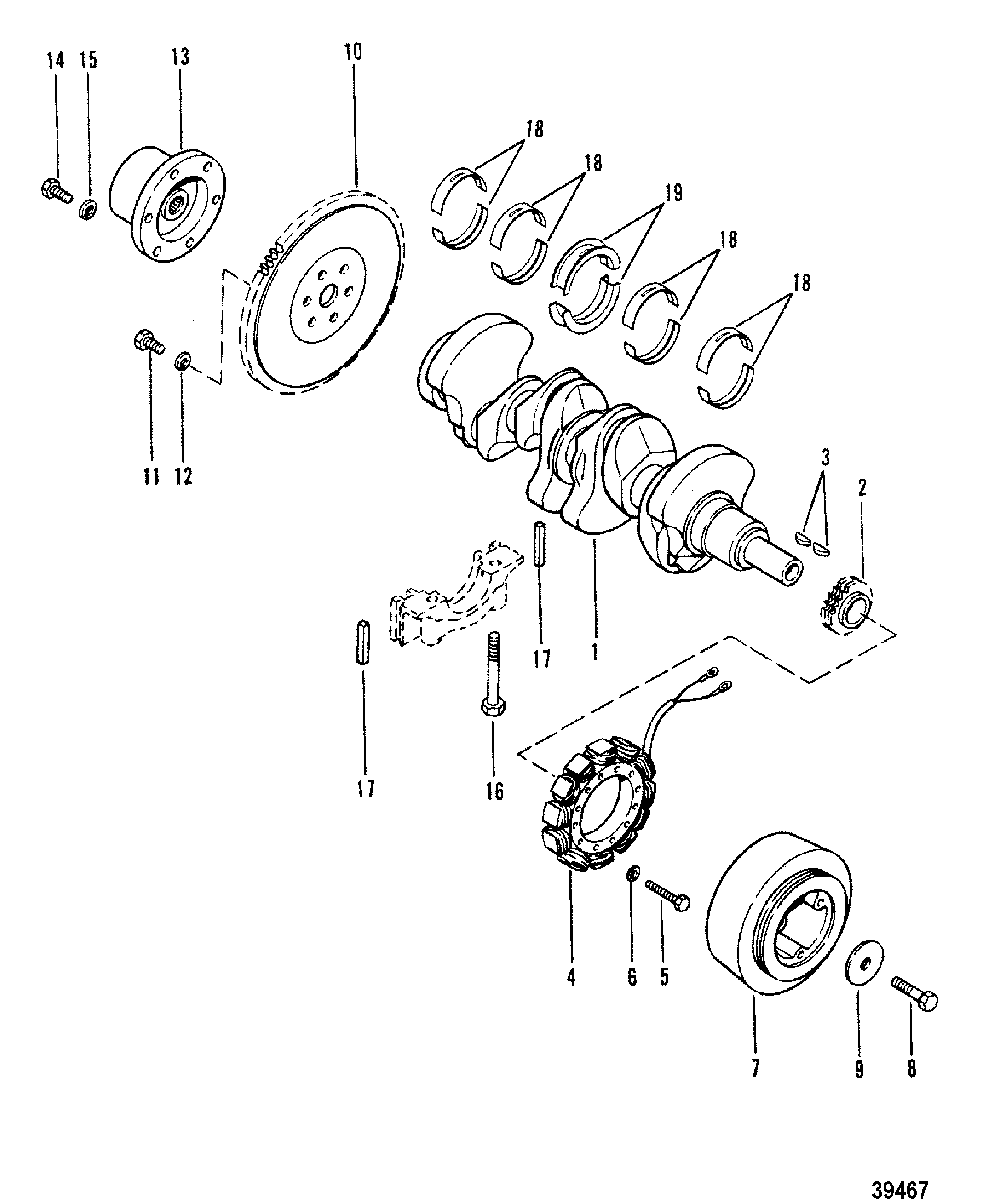 14
15
13
10
18
18
19
18
18
11
12
3
2
17
1
17
16
4
6
5
7
9
8
39467