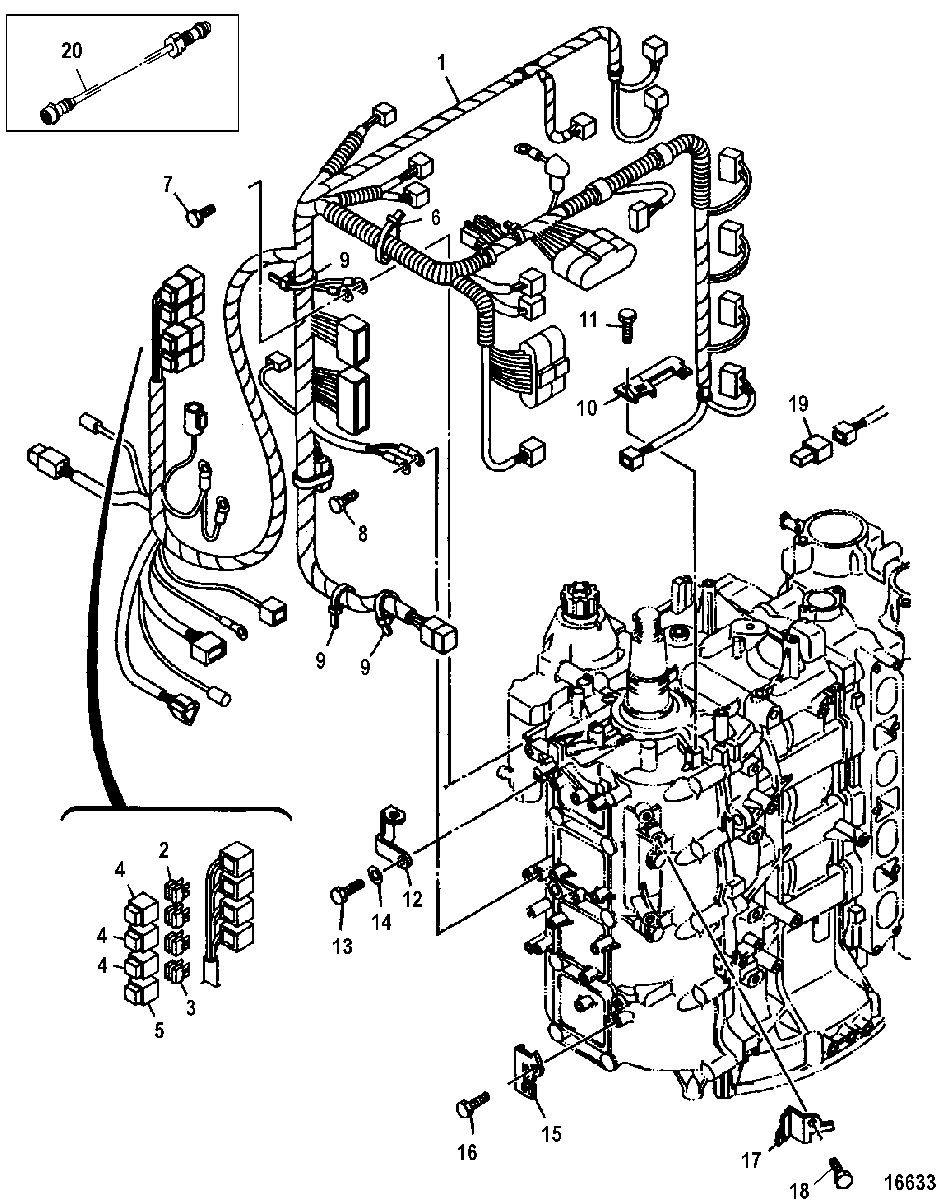 20
1
7
6
9
11
10
19
8
9
9
2
4
4
4
3
5
12
14
13
15
16
17
18
16633