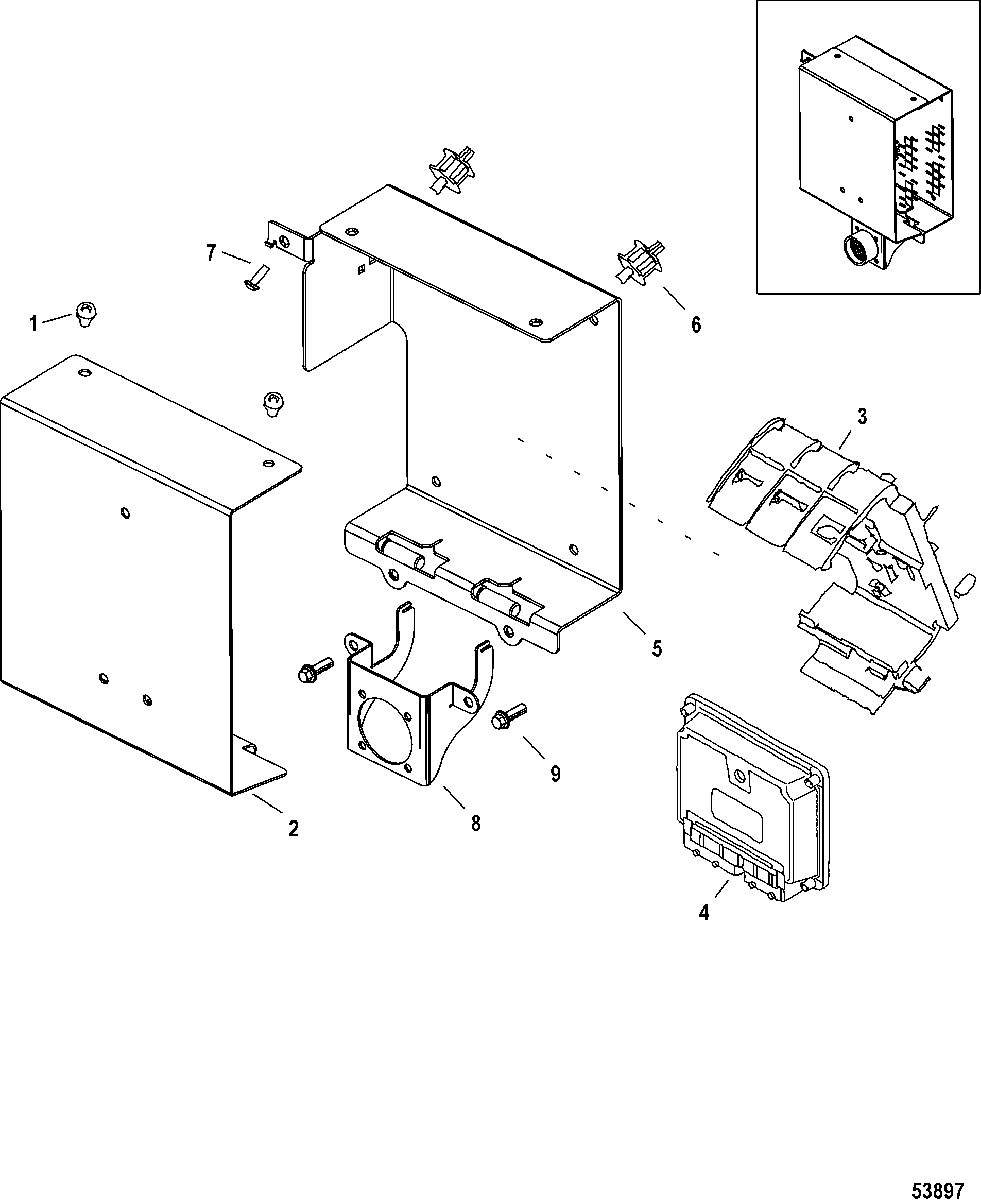 7
1
6
3
5
9
2
8
4
53897