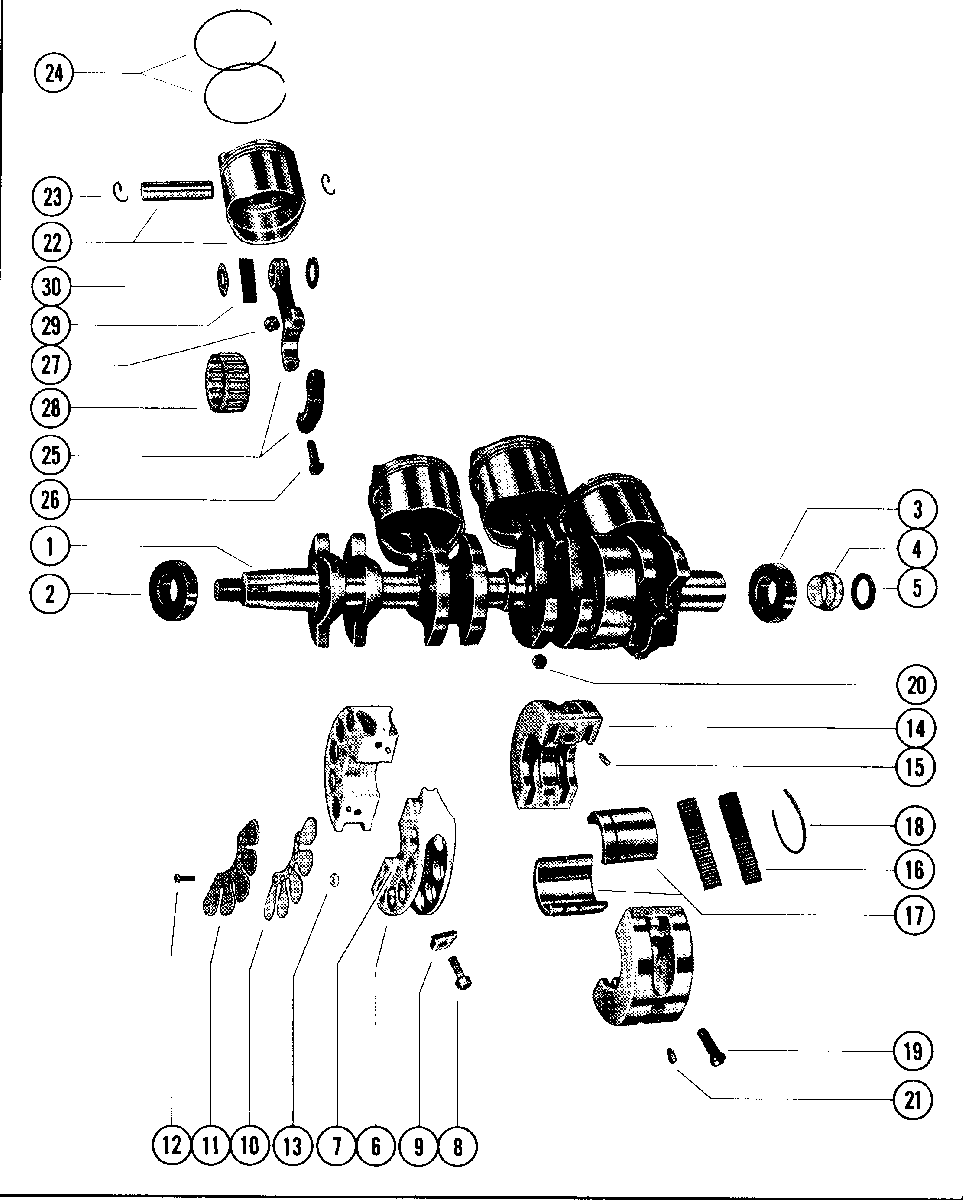 24
23
22
30
29
27
28
25
26
1
2
3
4
5
20
14
15
18
16
17
19
21
12
11
10
13
7
6
9
8