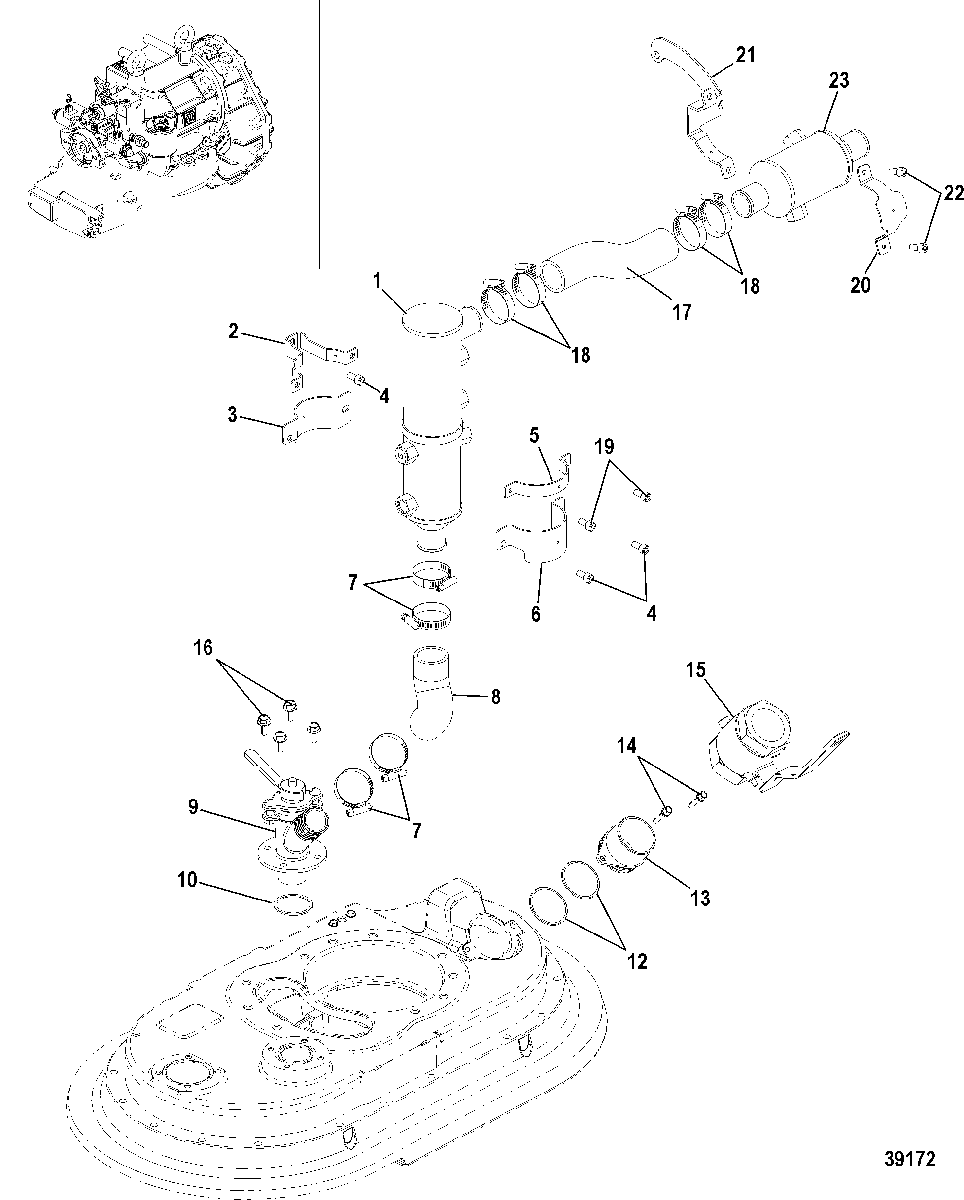 21
23
22
18
20
17
1
18
2
4
3
5
19
7
6
4
16
8
15
14
9
7
13
10
12
39172