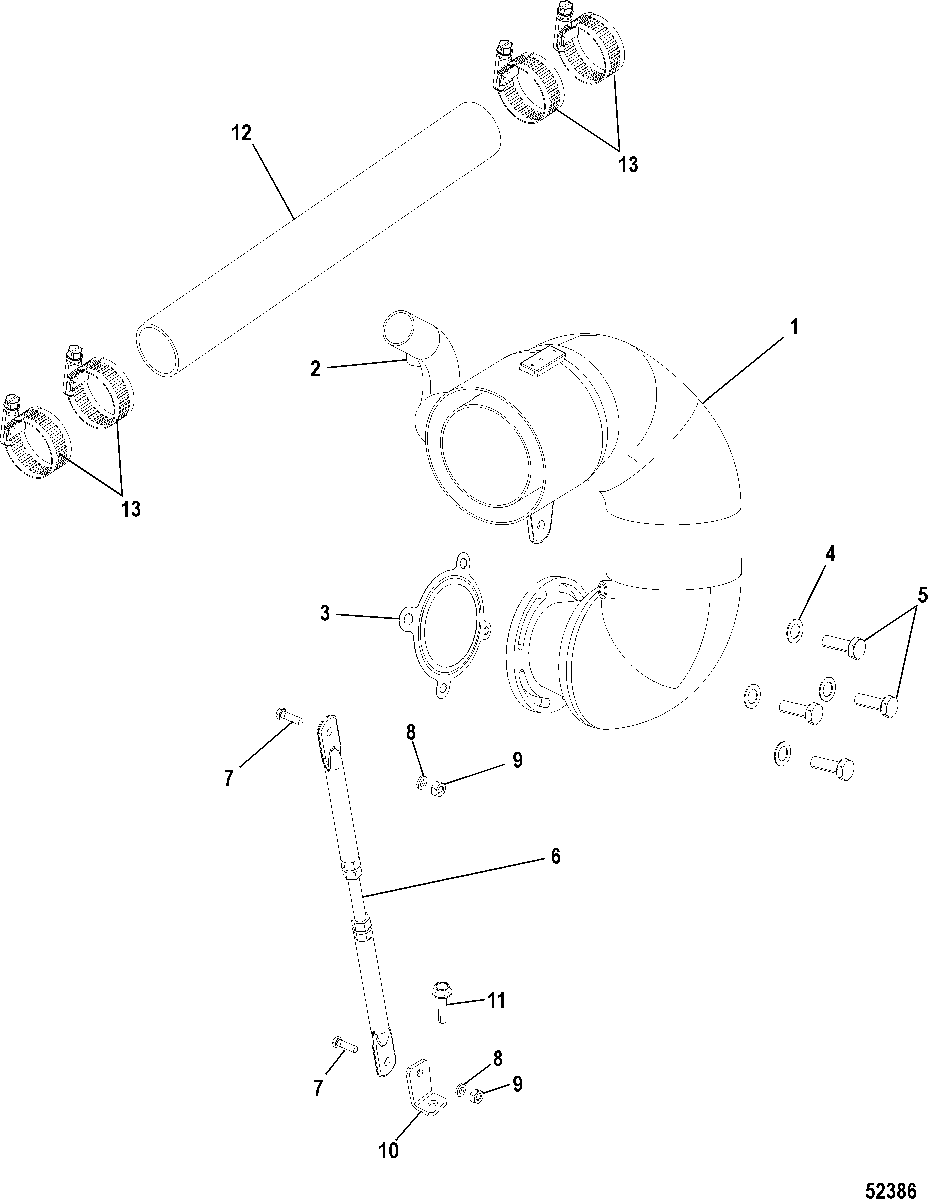 12
13
1
2
13
4
5
3
7
8
9
6
11
7
8
9
10
52386