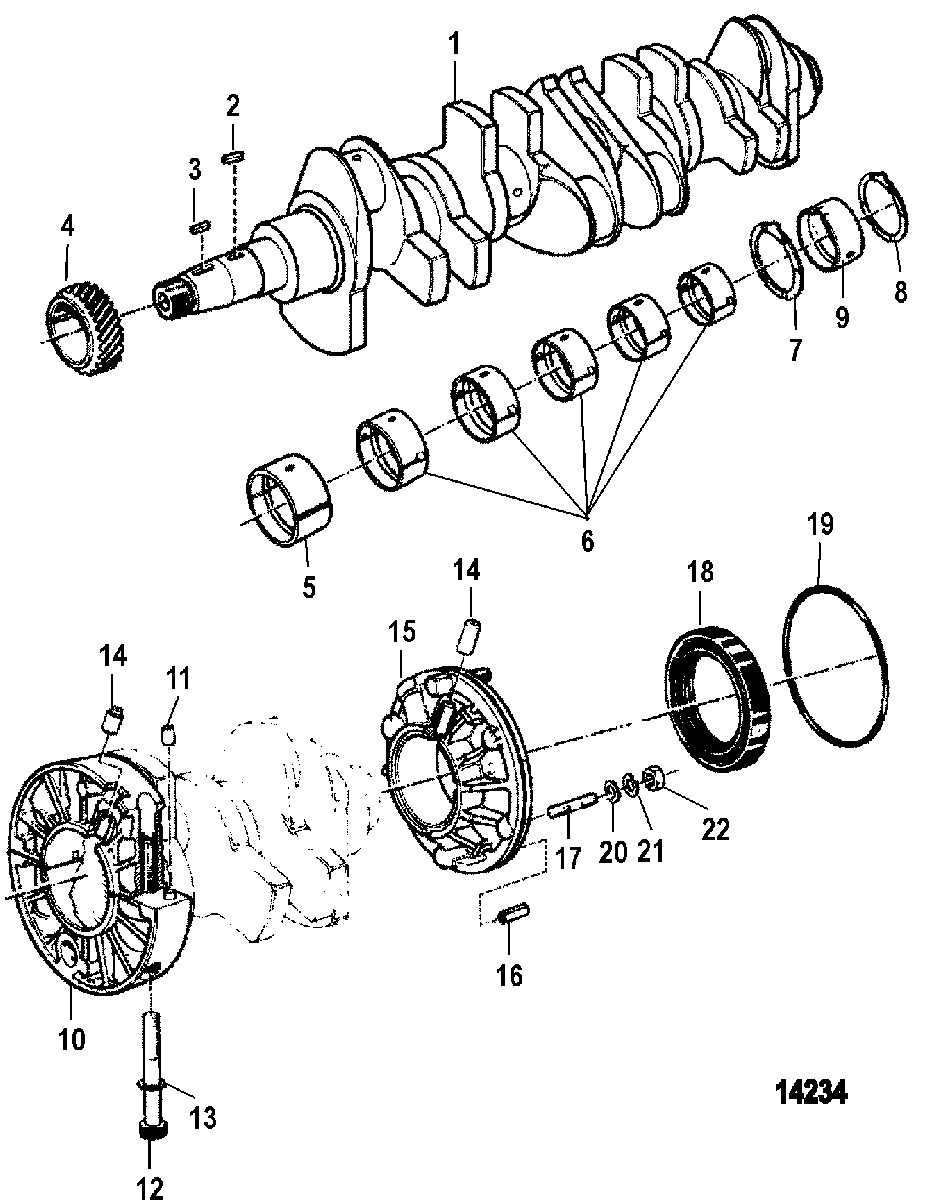 1
2
3
4
8
9
7
6
5
19
18
14
15
14
11
22
21
20
17
16
10
13
12
14234