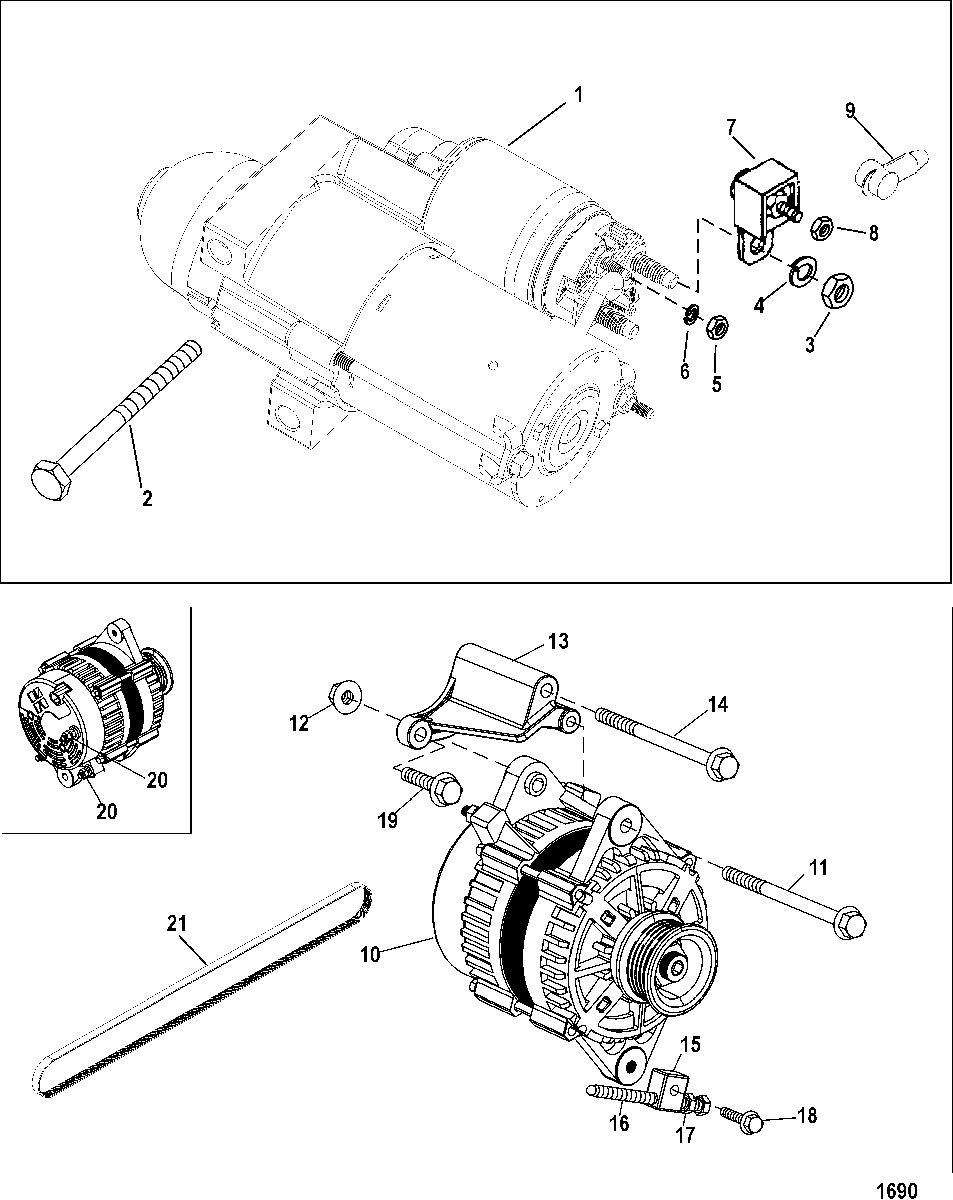 1
7
9
8
4
3
6
5
2

13
12
14
20
20
19
11
21
10
15
16
17
18

1690