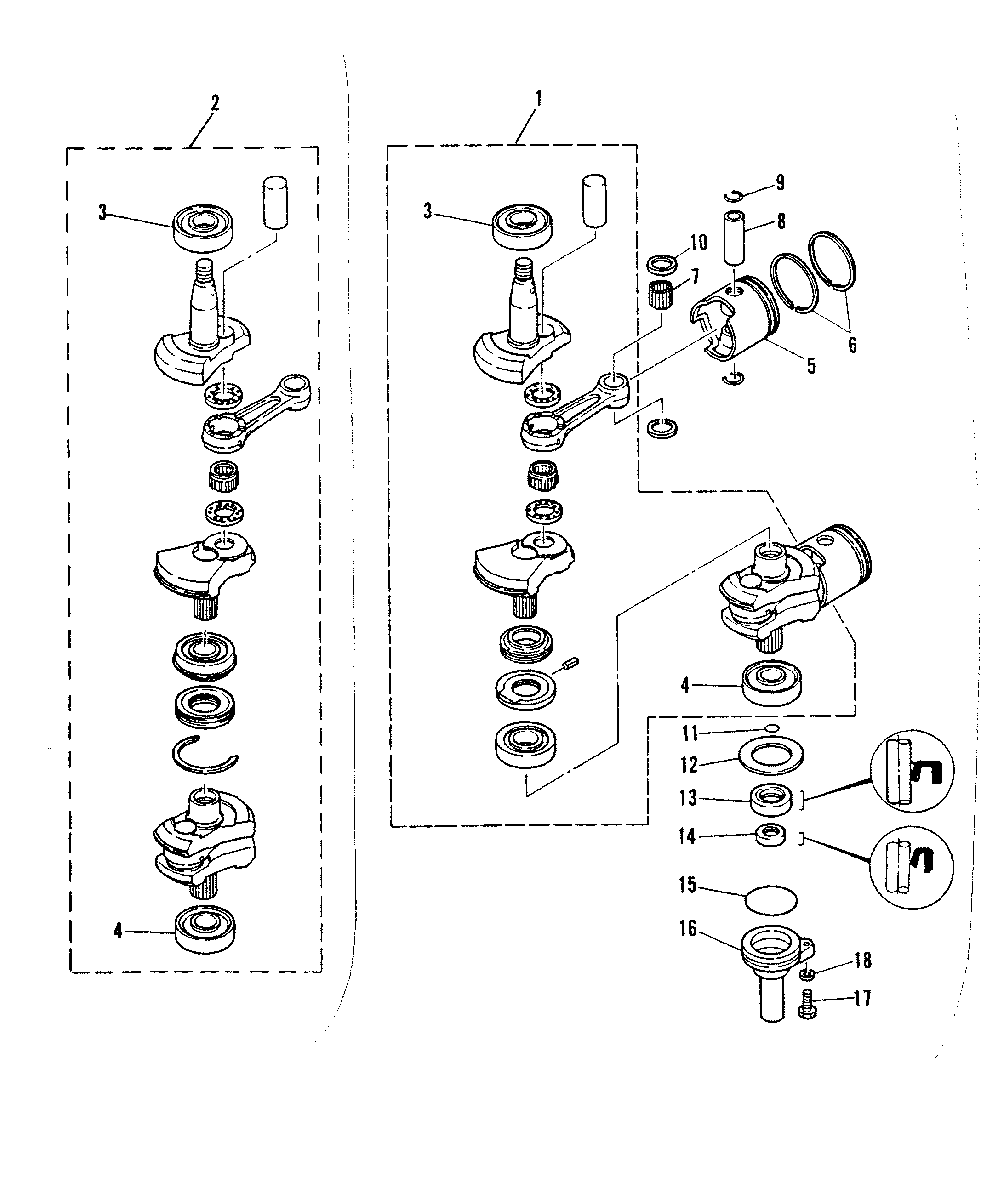 2
3
4
1
3
9
8
10
7
6
5
4
11
12
13
14
15
16
18
17