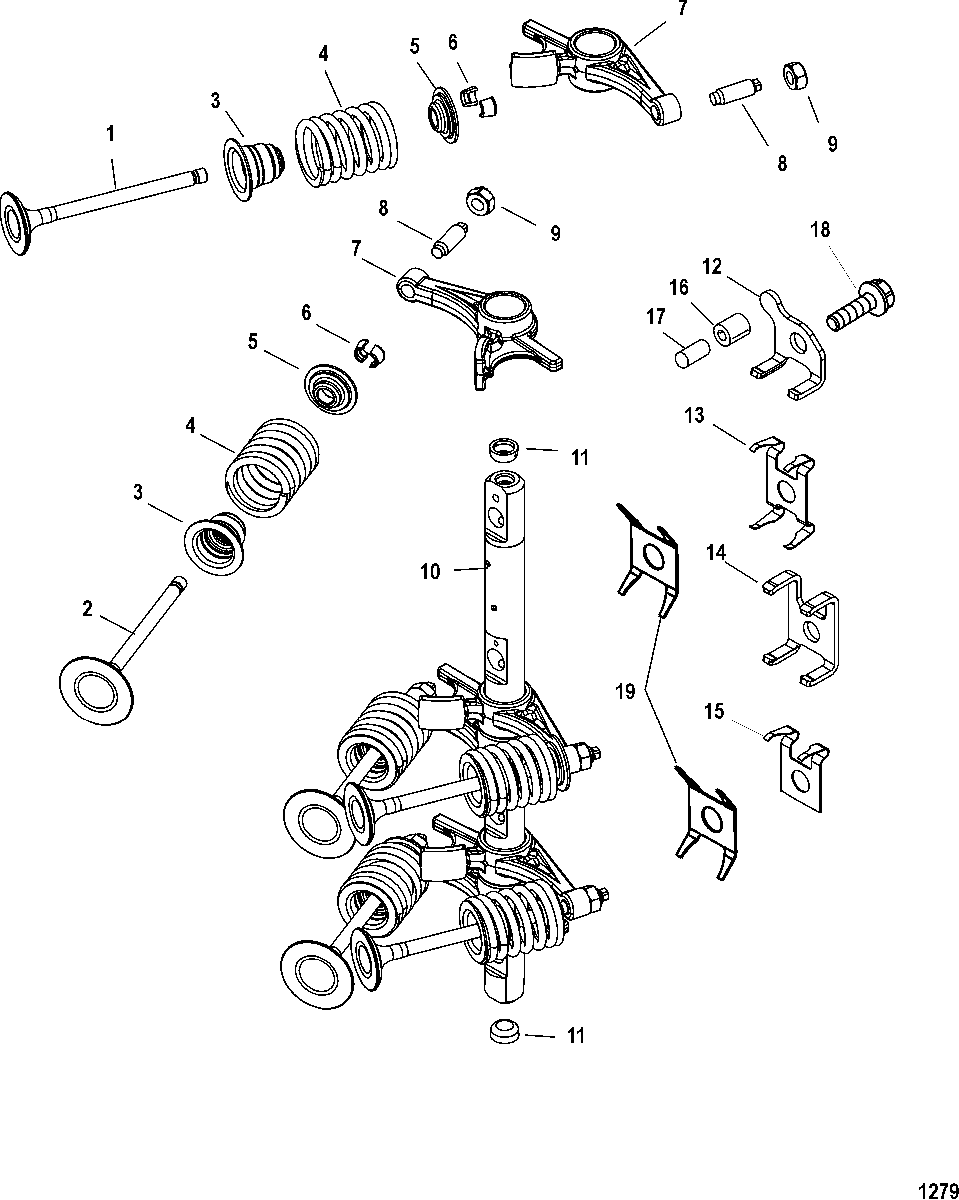 1
3
4
5
6
7
8
9
8
9
7
18
12
16
17
6
5
4
3
2
11
13
10
14
19
15
11
1279