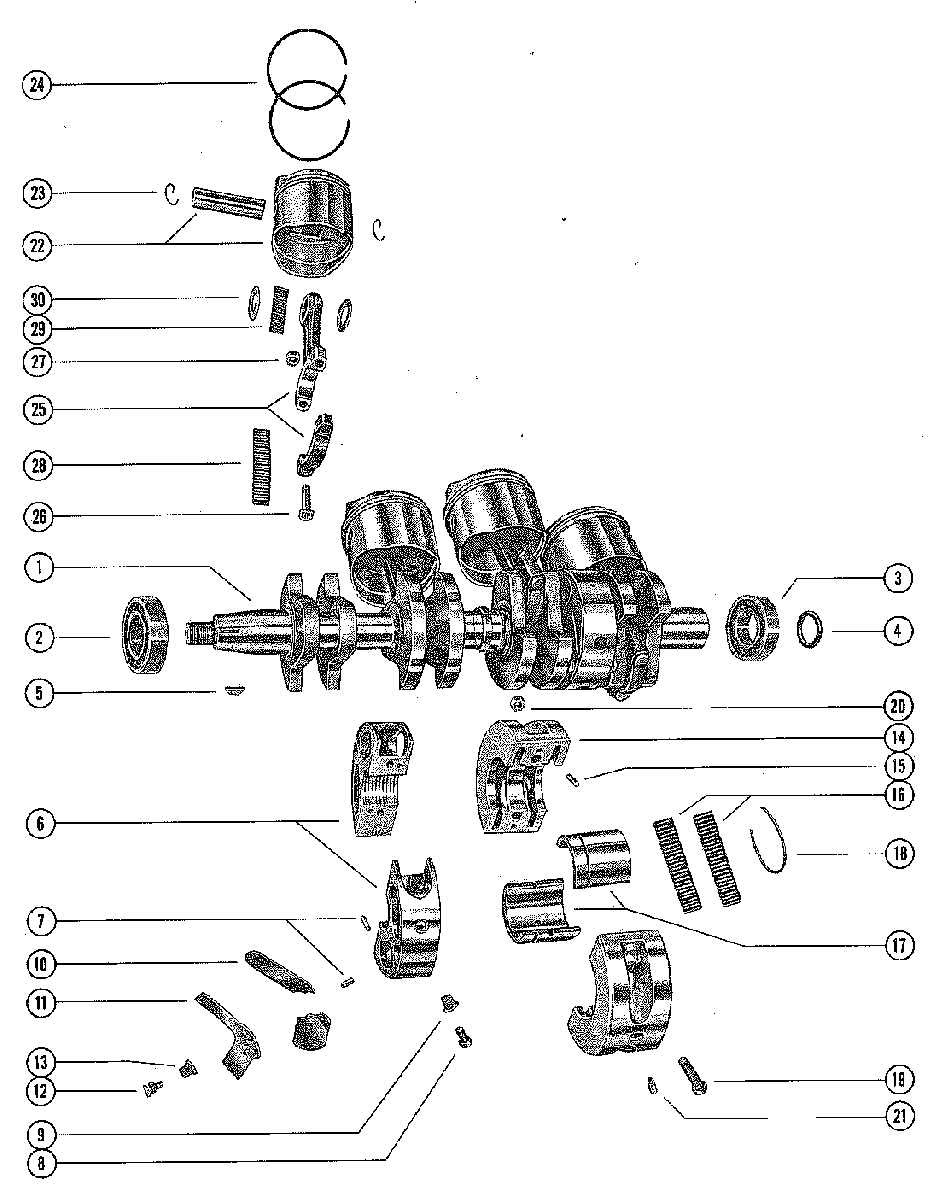 24
23
22
30
29
27
25
28
26
1
2
5
6
7
10
11
13
12
9
8
3
4
20
14
15
16
18
17
19
21