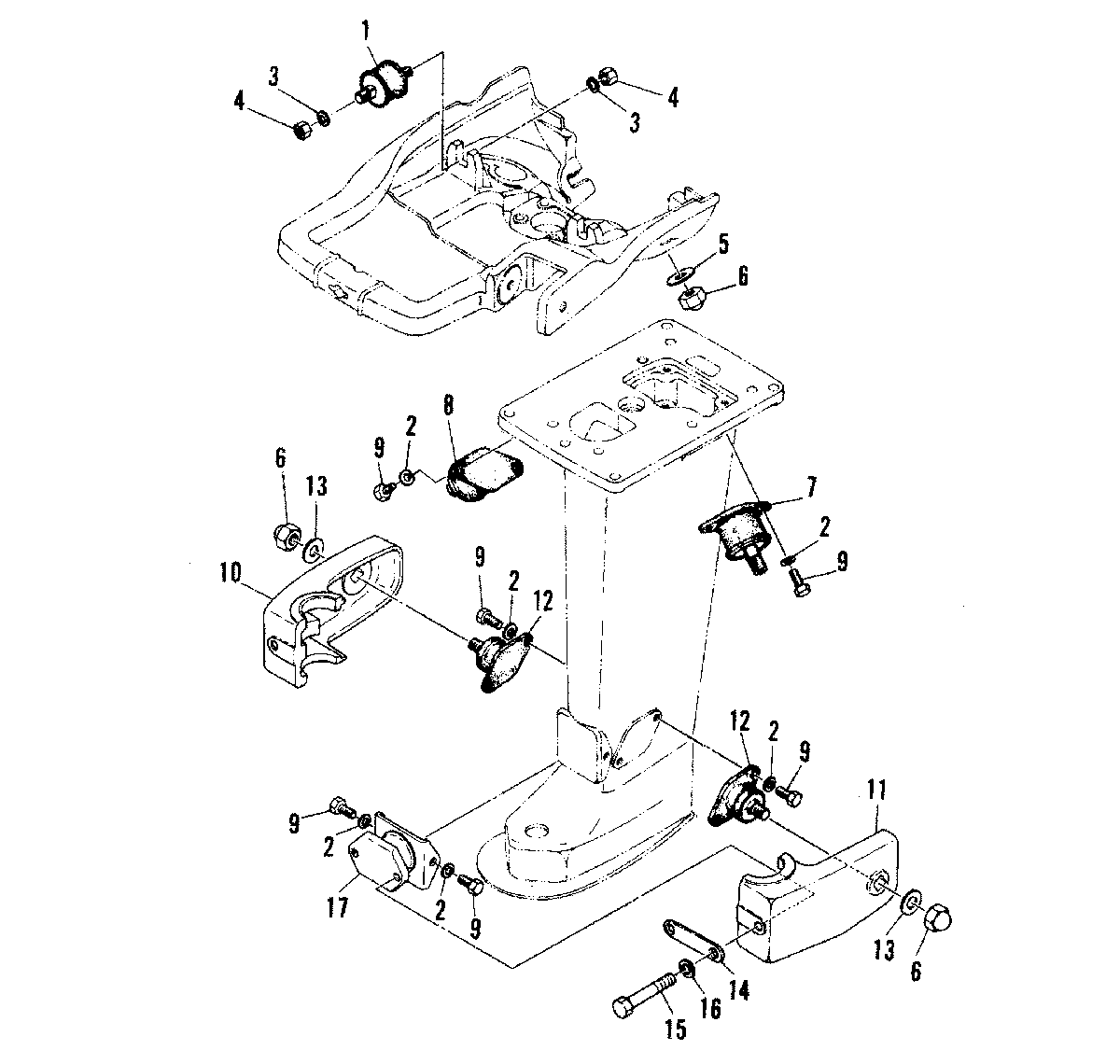 1
3
4
4
3
5
6
8
9
2
6
13
7
2
9
10
9
2
12
12
2
9
11
9
2
17
2
9
13
6
14
16
15