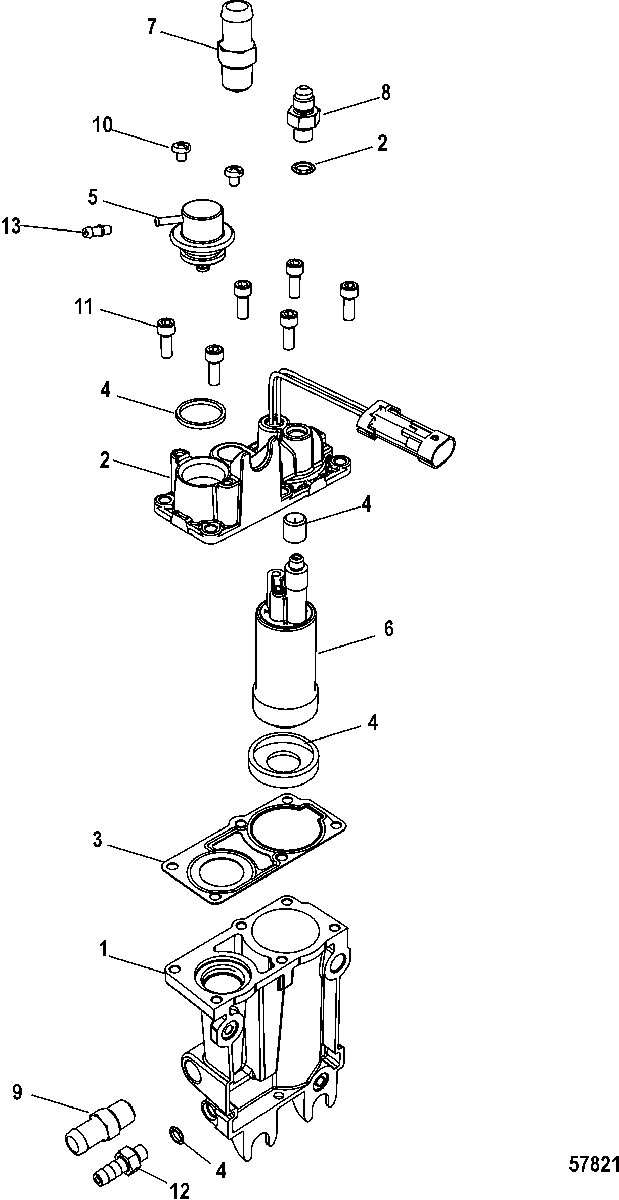 7
8
10
2
5
13
11
4
2
4
6
4
3
1
9
4
12
57821