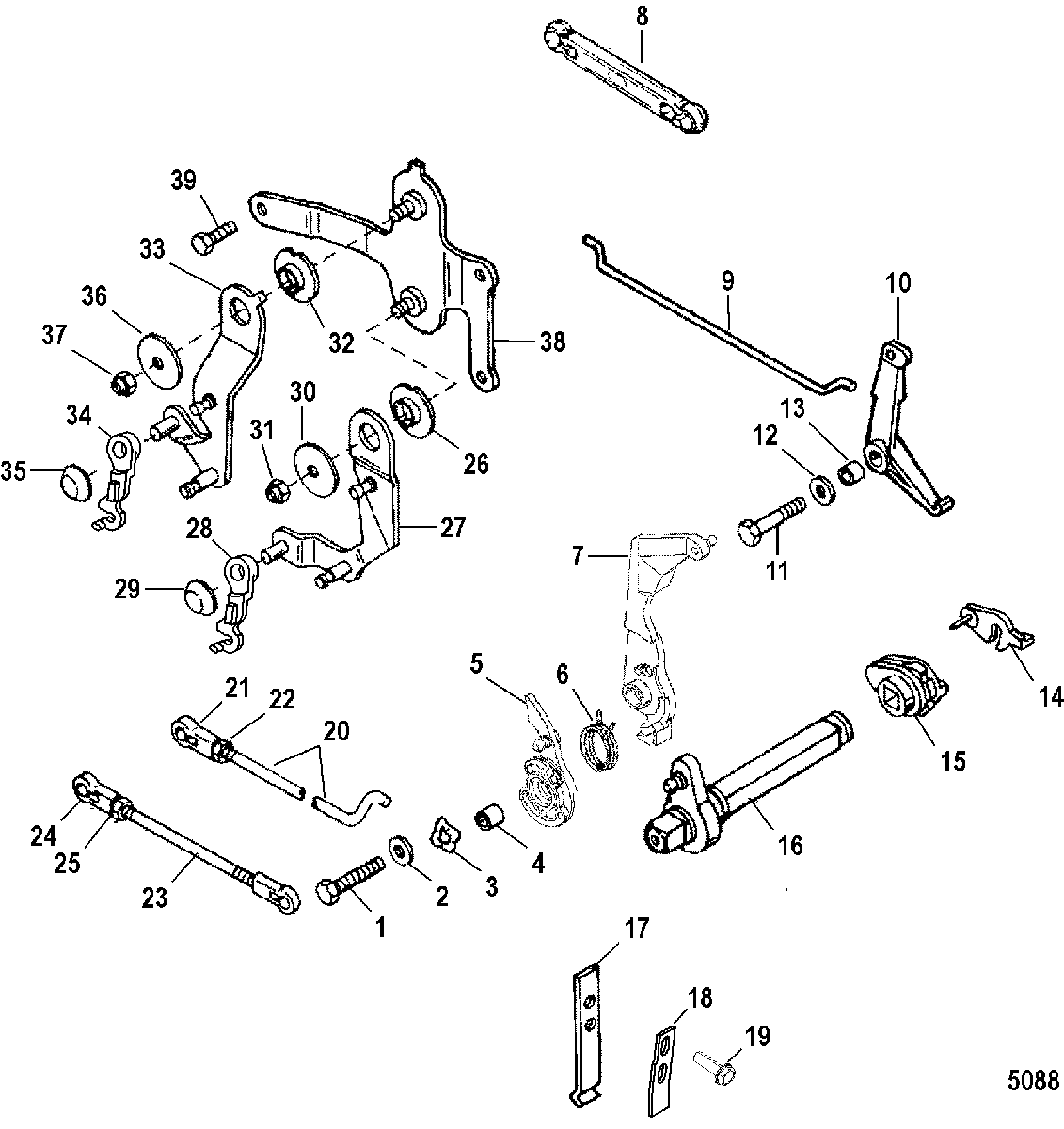 8

39

33

36

37

32

38

9

10

34

35

30

31

26

13

12

27

28

29

11

7

14

5

6

21

22

20

15

24

25

23

1

2

3

4

16

17

18

19

5088