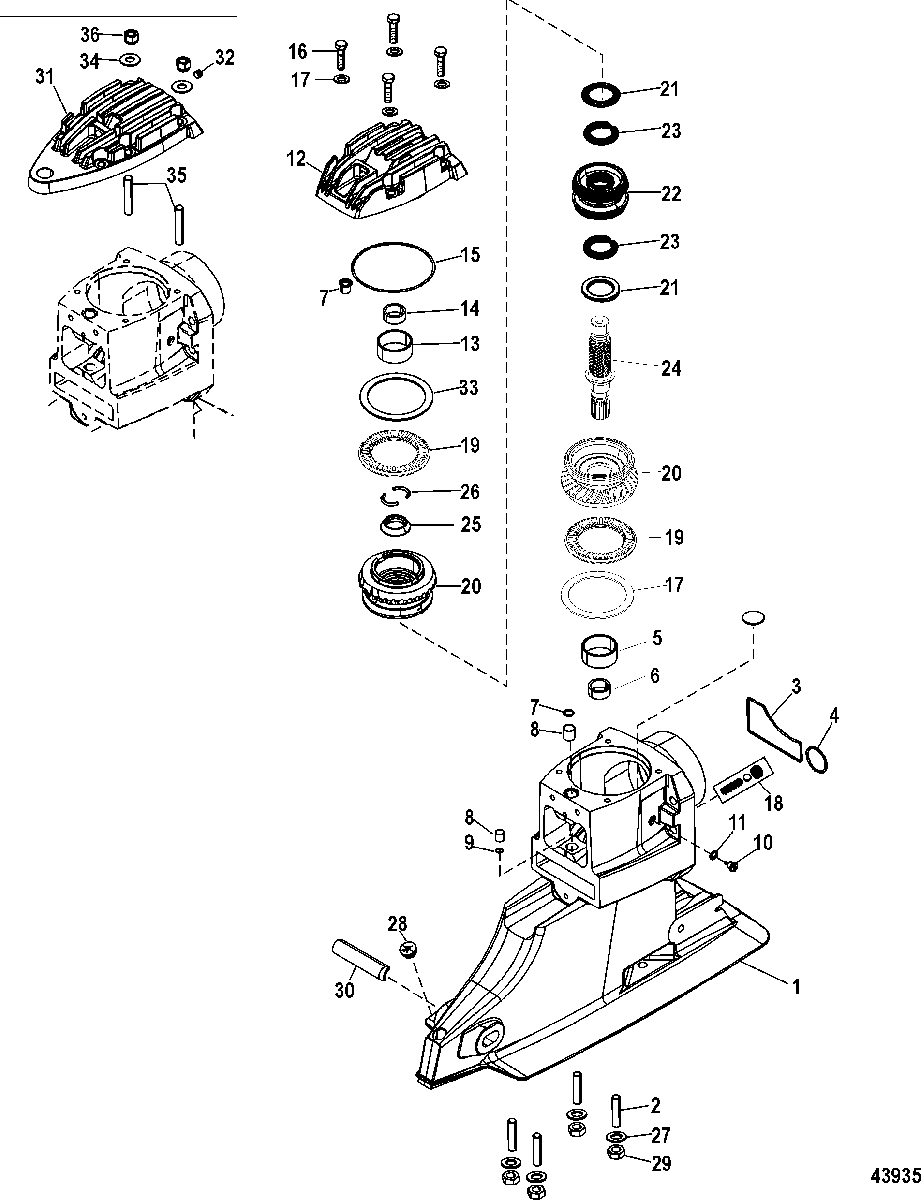 36
34
32
31
35
16
17
12
15
7
14
13
33
19
26
25
20
21
23
22
23
21
24
20
19
17
5
6
7
8
3
4
18
8
9
11
10
28
30
1
2
27
29
43935