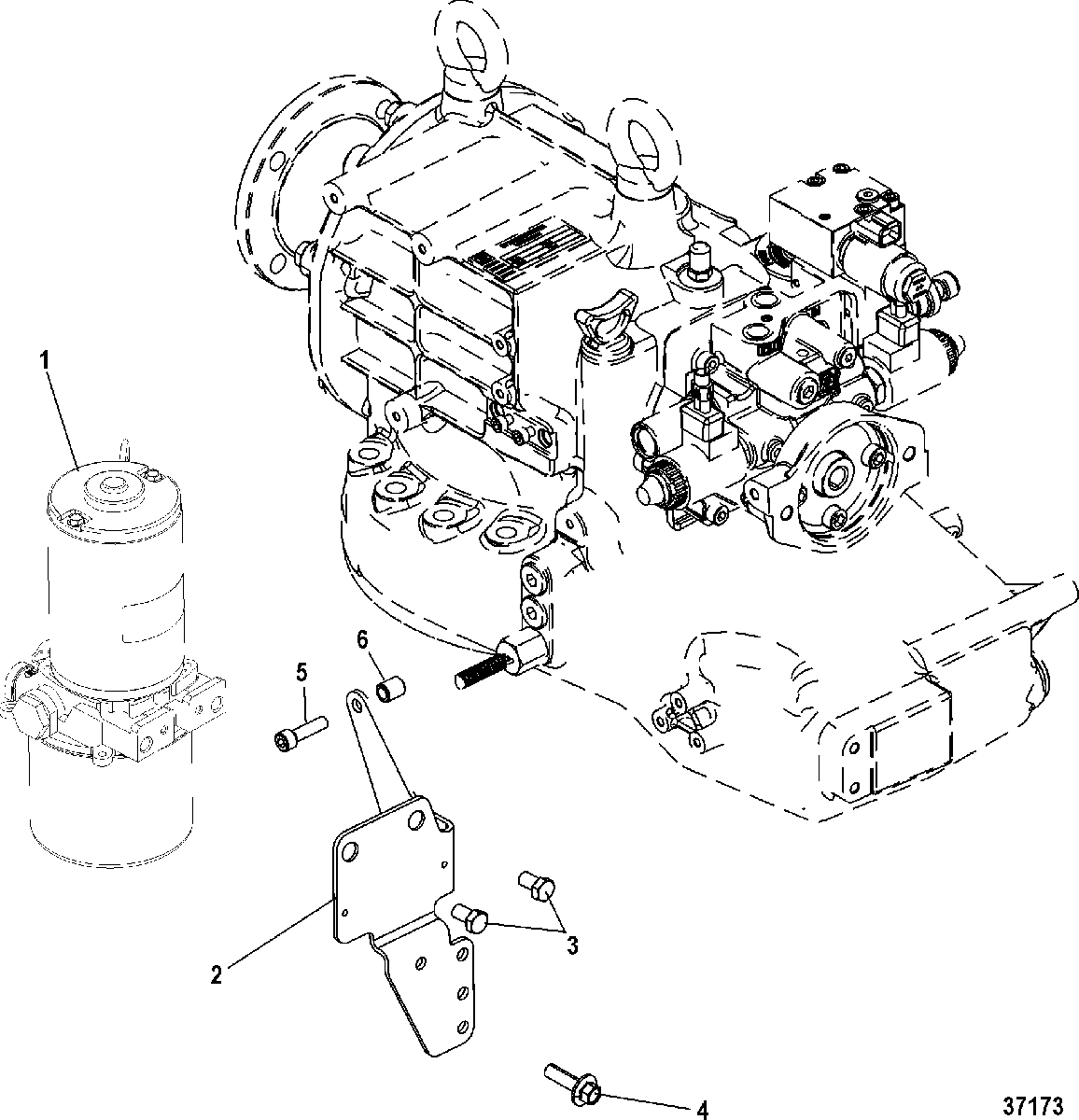 1
6
5
3
2
4
37173