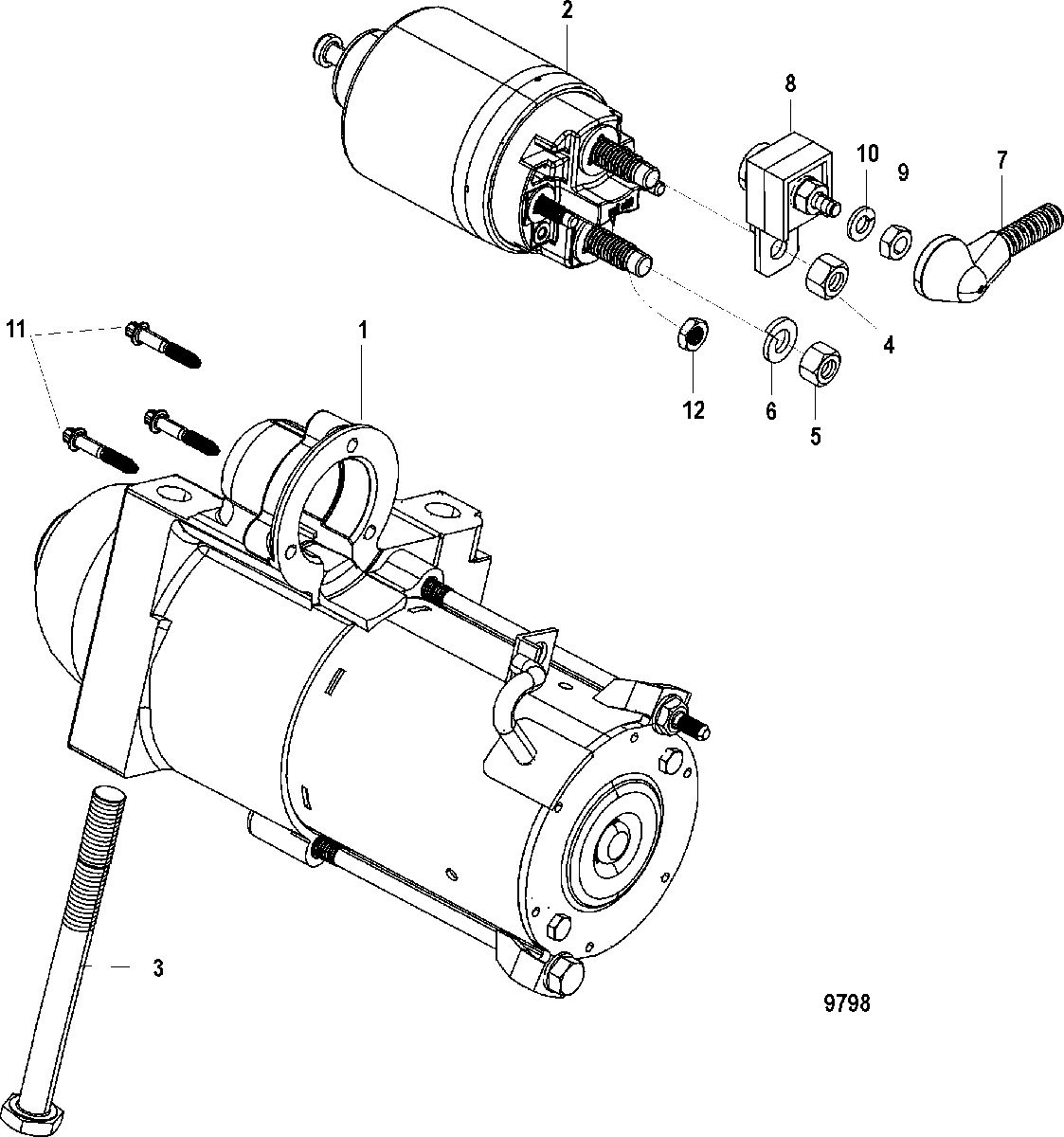 2
8
10
9
7
11
1
4
12
6
5
3
9798