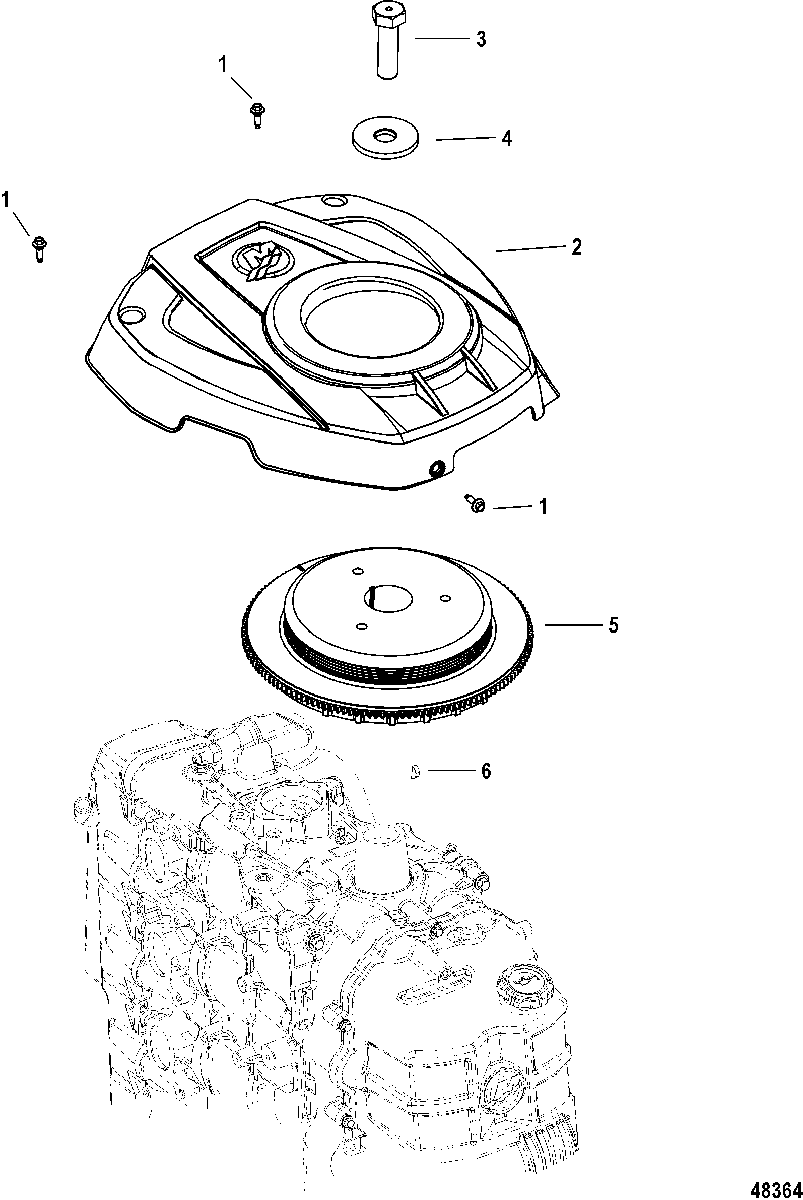 3

1

4

1

2

1

5

6

48364