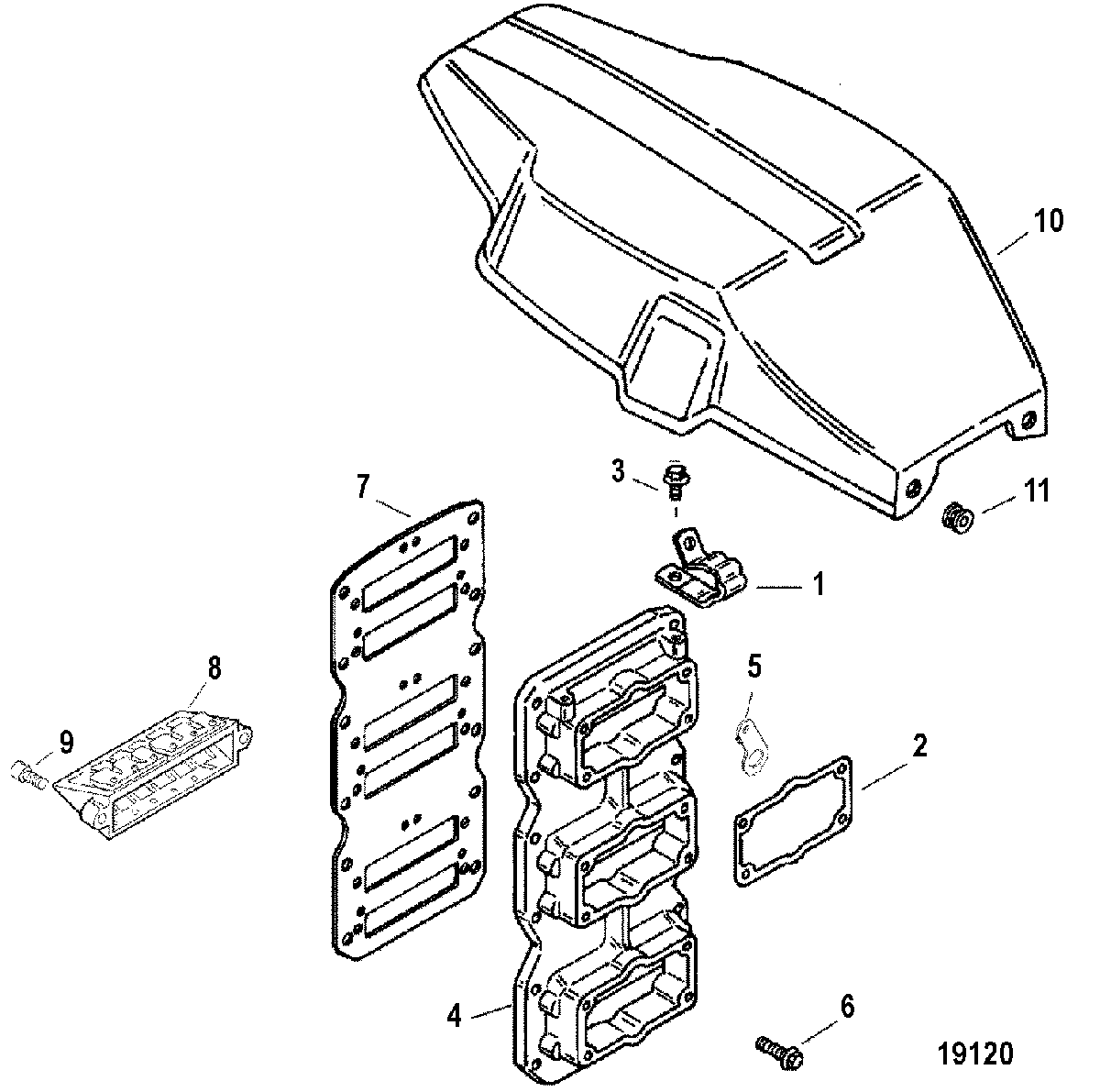 10

3

11

7

1

8

5

9

2

4

6

19120