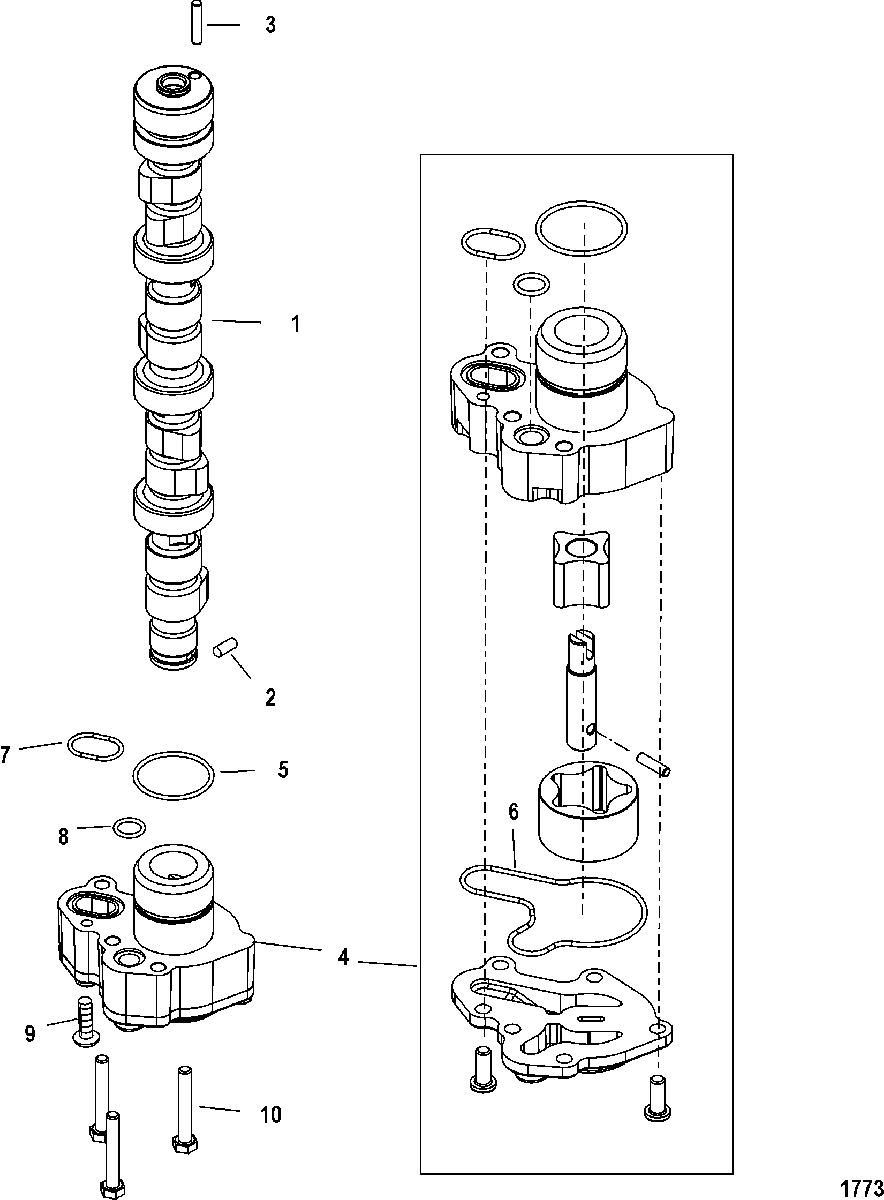 3
1
2
7
5
8
6
4
9
10
1773