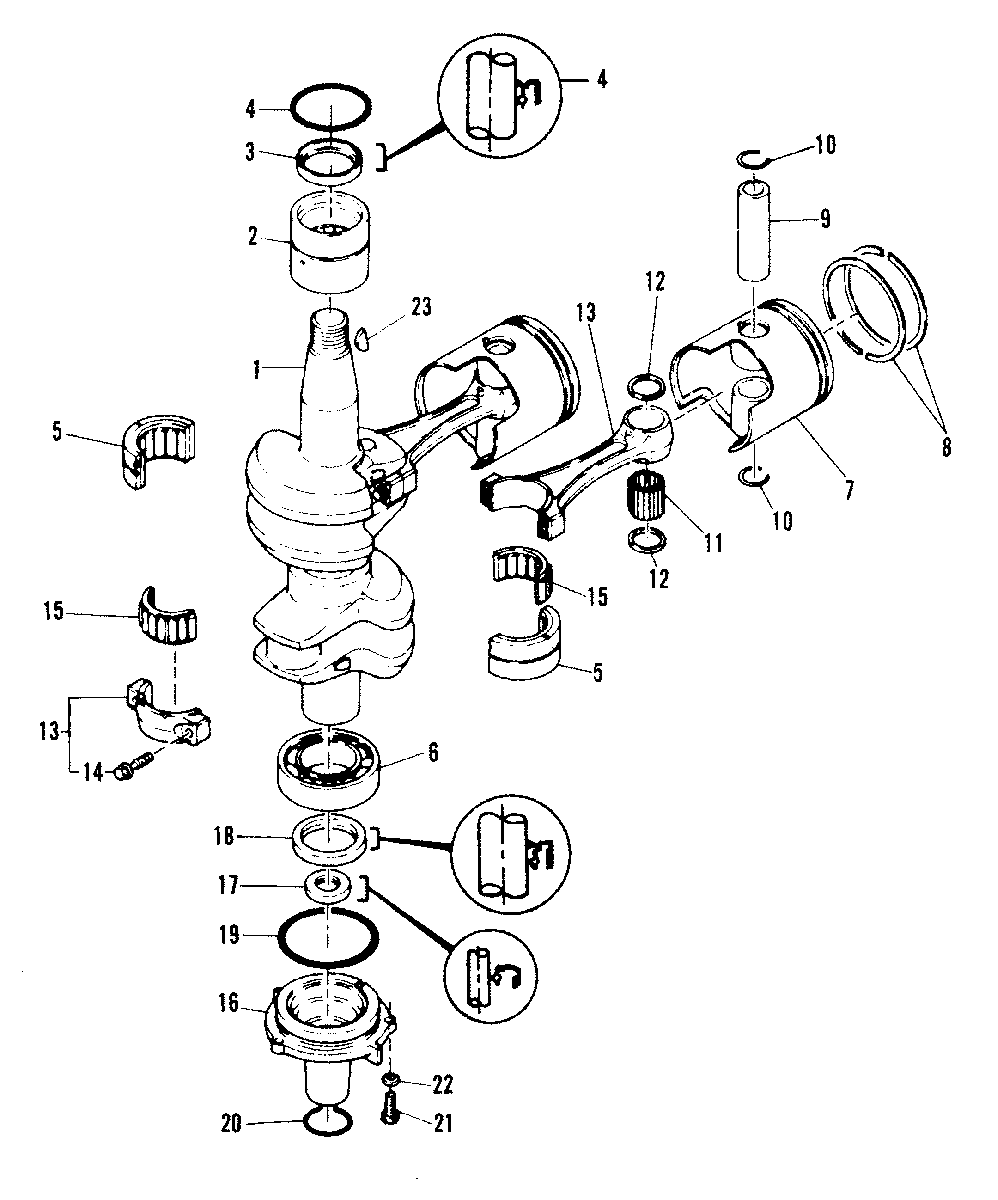 4
4
3
10
2
9
23
12
13
1
8
5
7
10
11
12
15
15
5
13
14
6
18
17
19
16
22
20
21