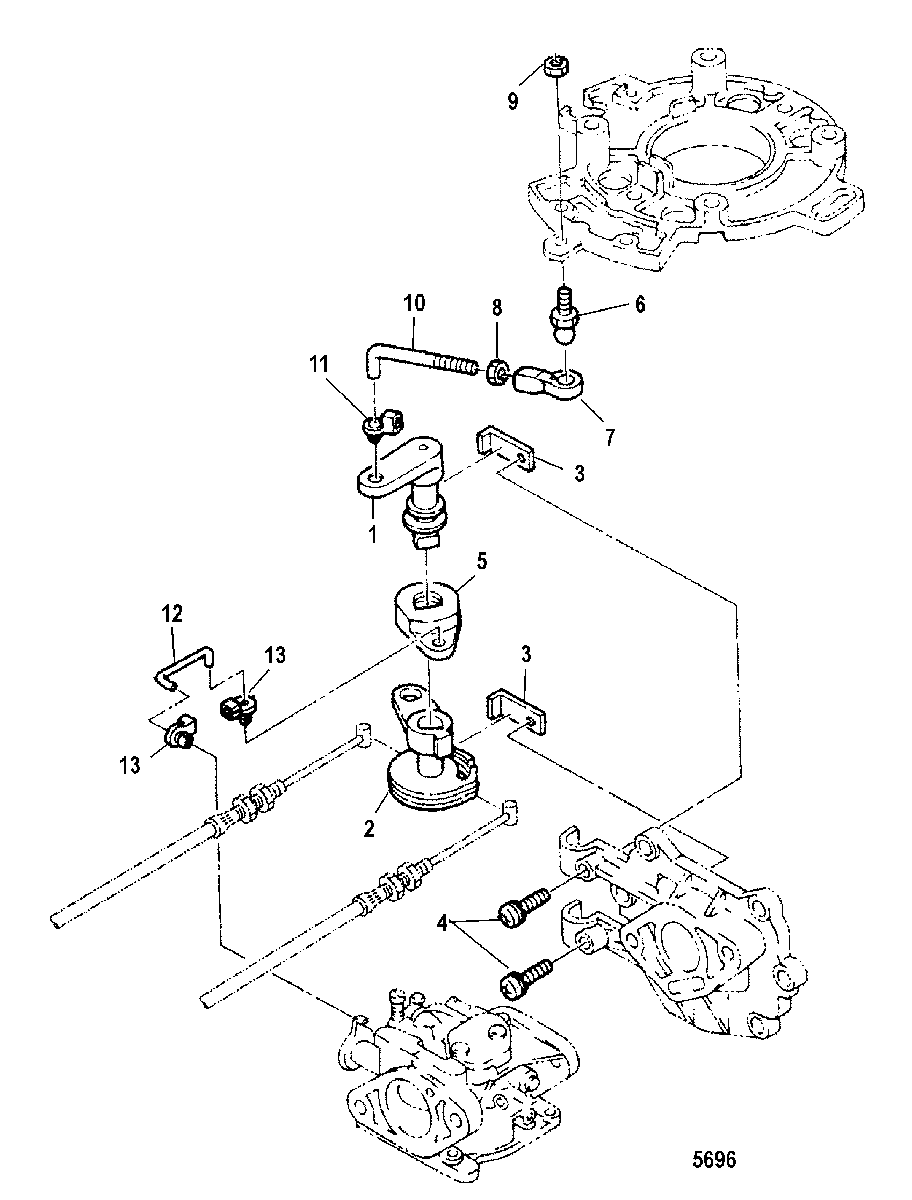 9
10
8
6
11
7
3
1
5
12
13
3
13
2
4
5696