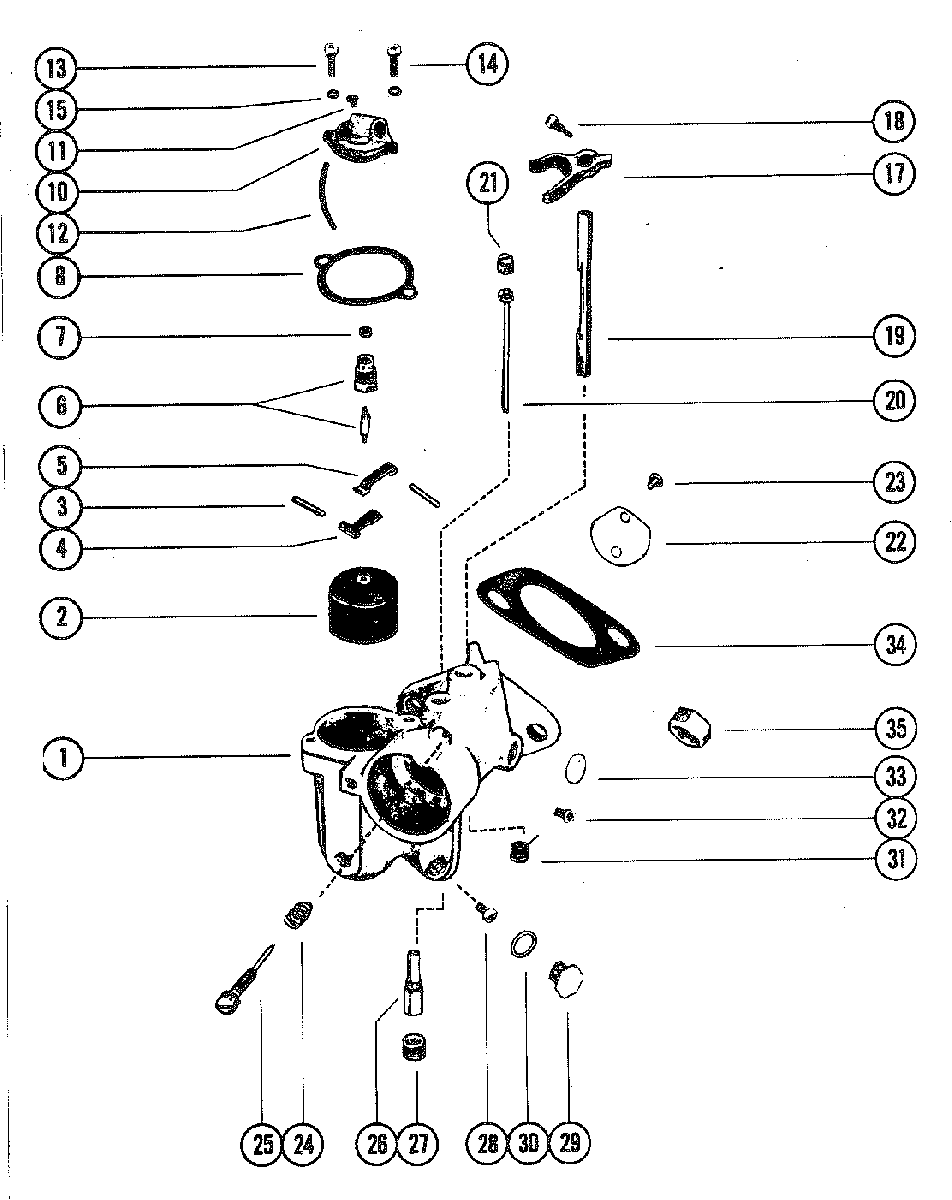 13
14
15
11
10
12
8
7
6
5
3
4
2
1
18
17
21
19
20
23
22
34
35
33
32
31
25
24
26
27
28
30
29