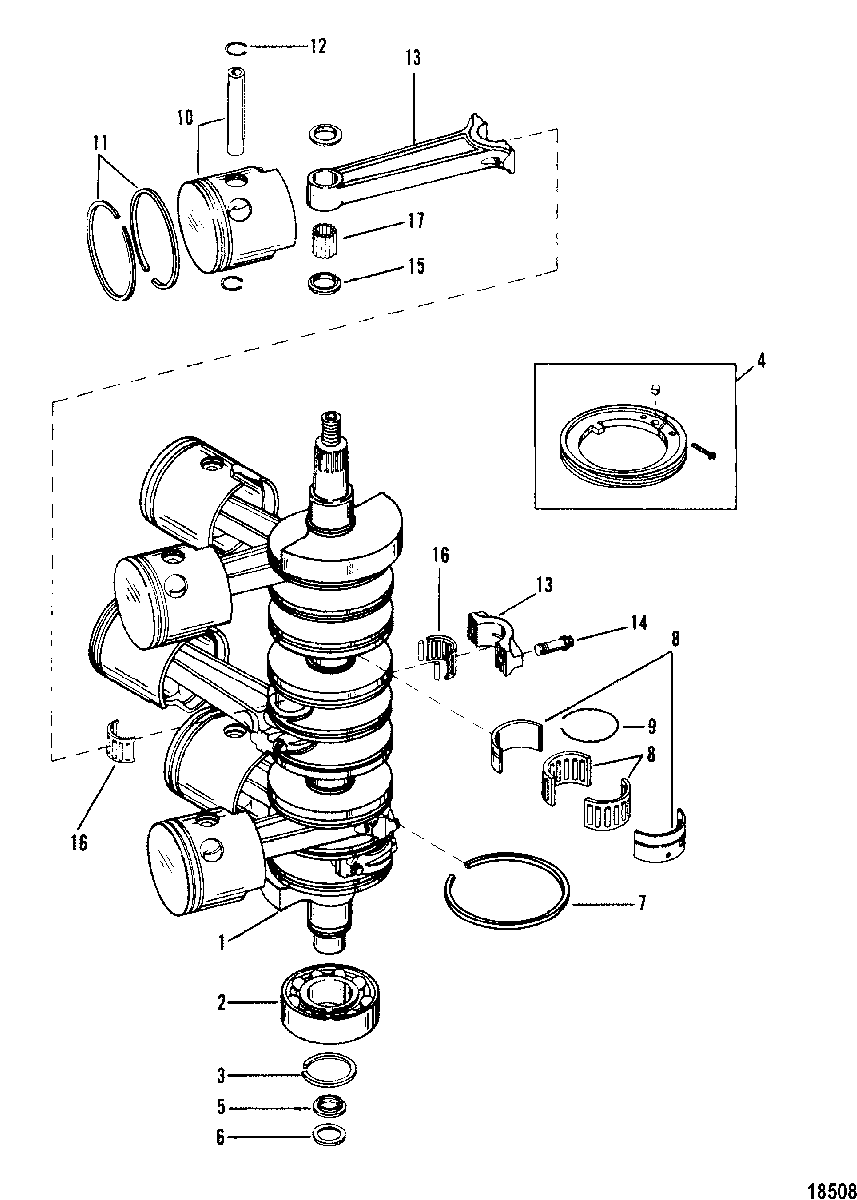 12
13
10
11
17
15
4
16
13
14
8
9
8
16
7
1
2
3
5
6
18508