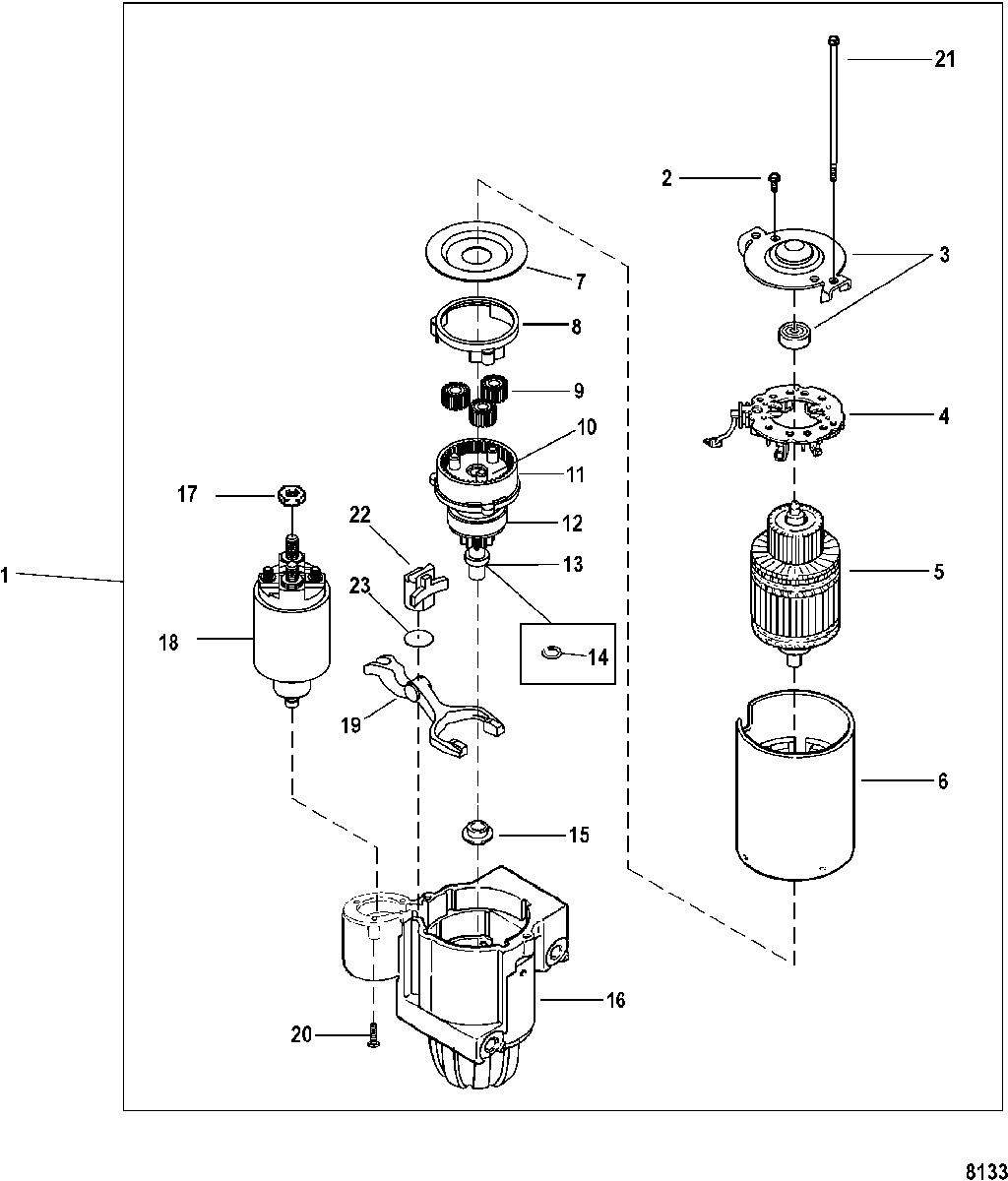 21
2
3
7
8
9
4
10
11
17
22
12
1
13
5
23
18
14
19
6
15
16
20
8133