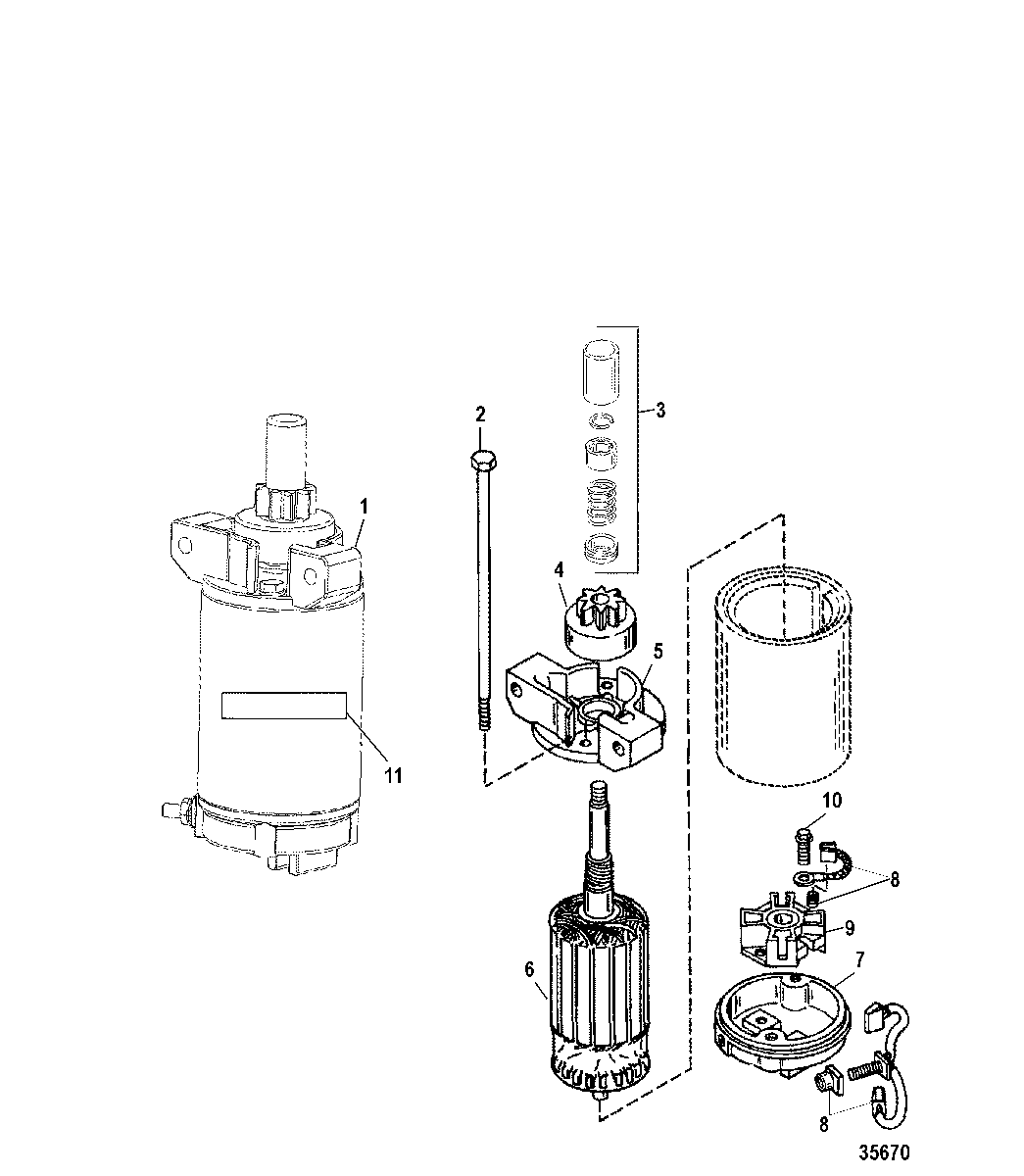 2
3
1
4
5
11
10
8
9
6
7
8
35670