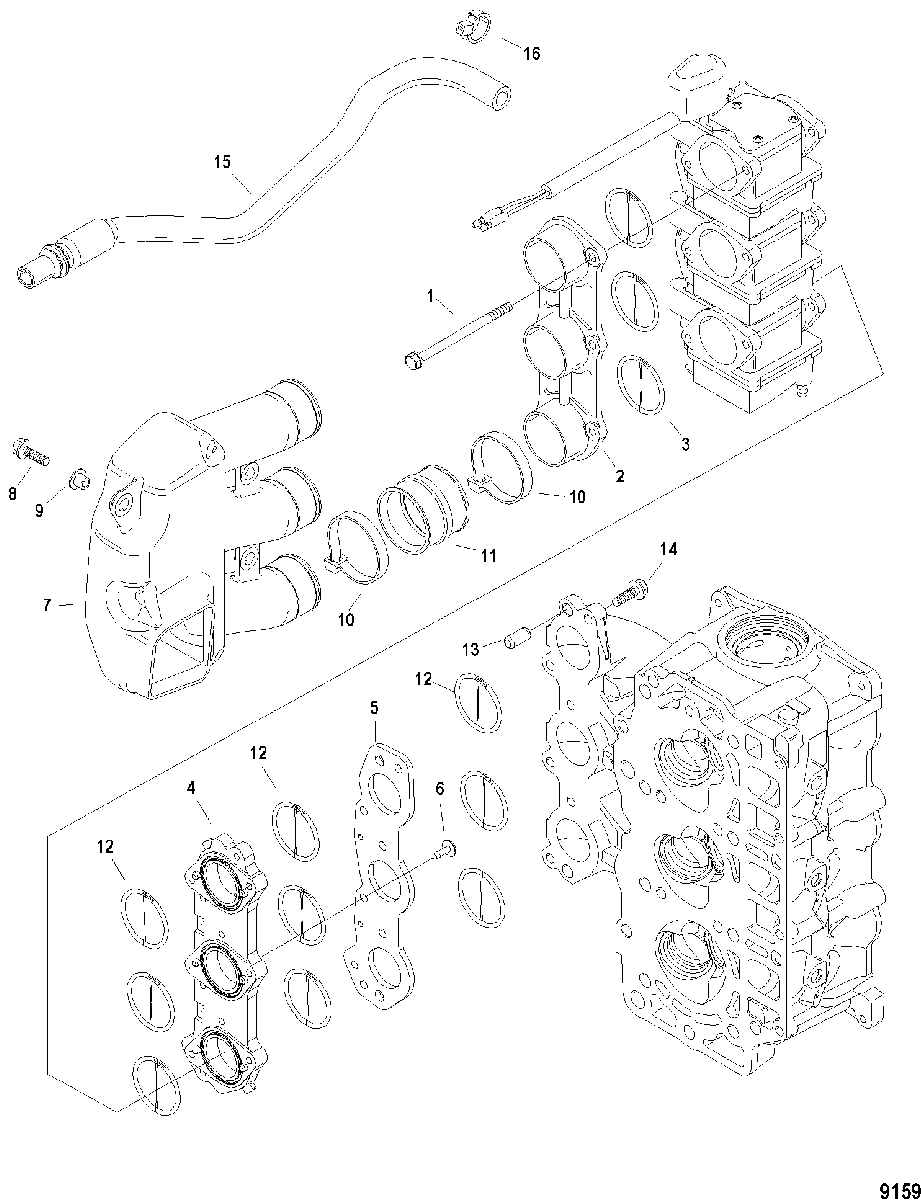 16
15
1
3
2
8
9
10
11
7
10
14
13
12
5
12
4
6
12
9159