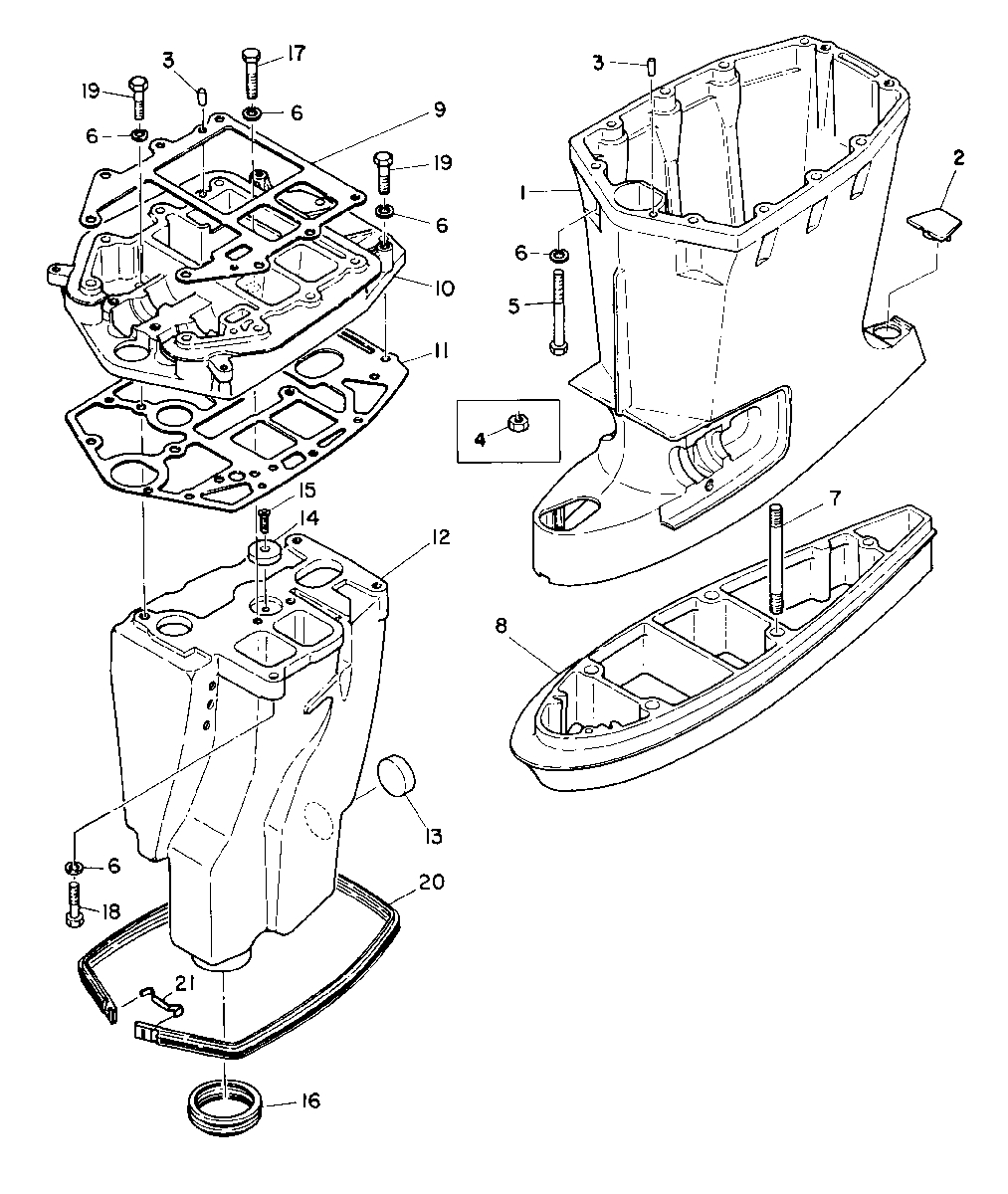 3
17
19
6
6
9
19
6
10
11
15
14
12
13
6
18
20
21
16
3
1
2
6
5
4
7
8