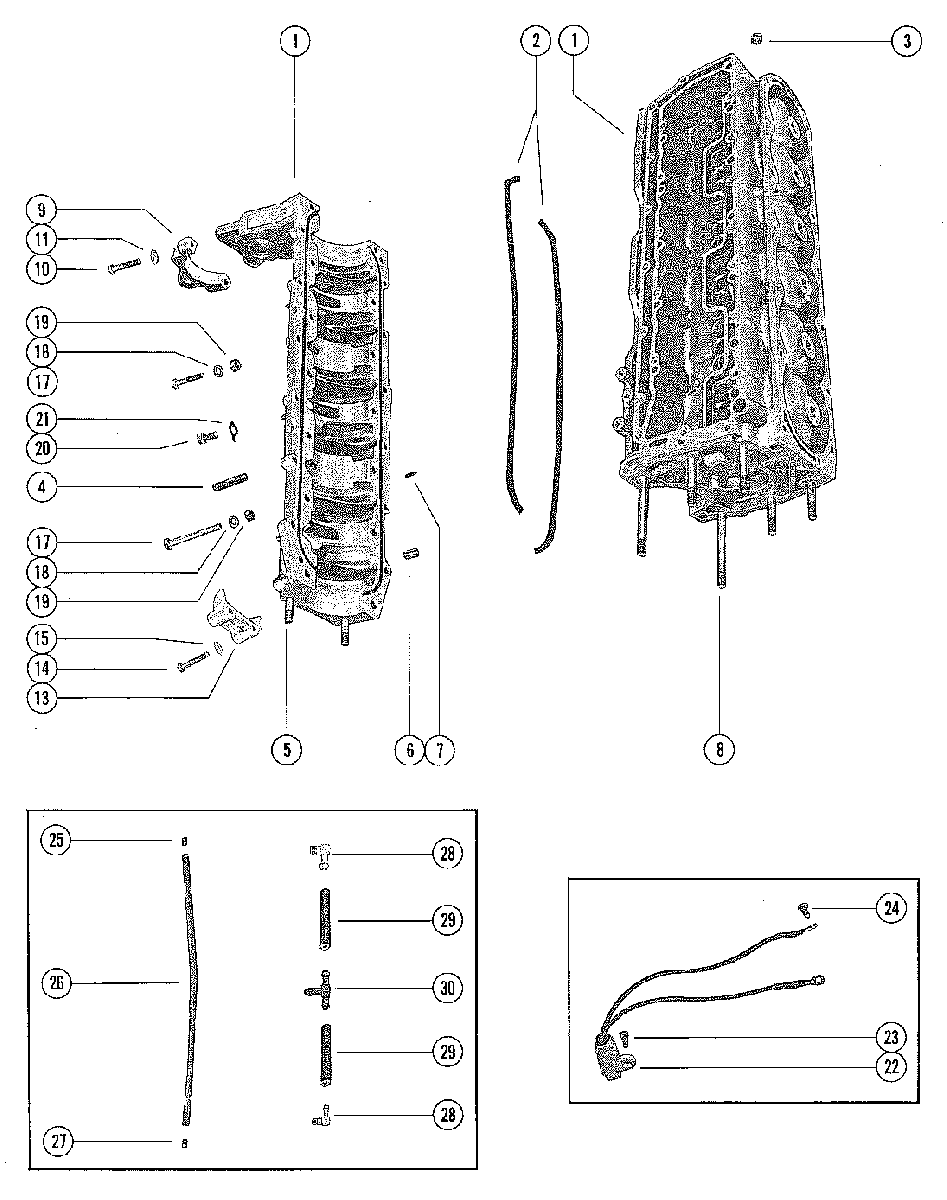 1
2
1
3
9
11
10
19
18
17
21
20
4
17
18
19
15
14
13
5
6
7
8
25
26
27
28
29
30
29
28
24
23
22