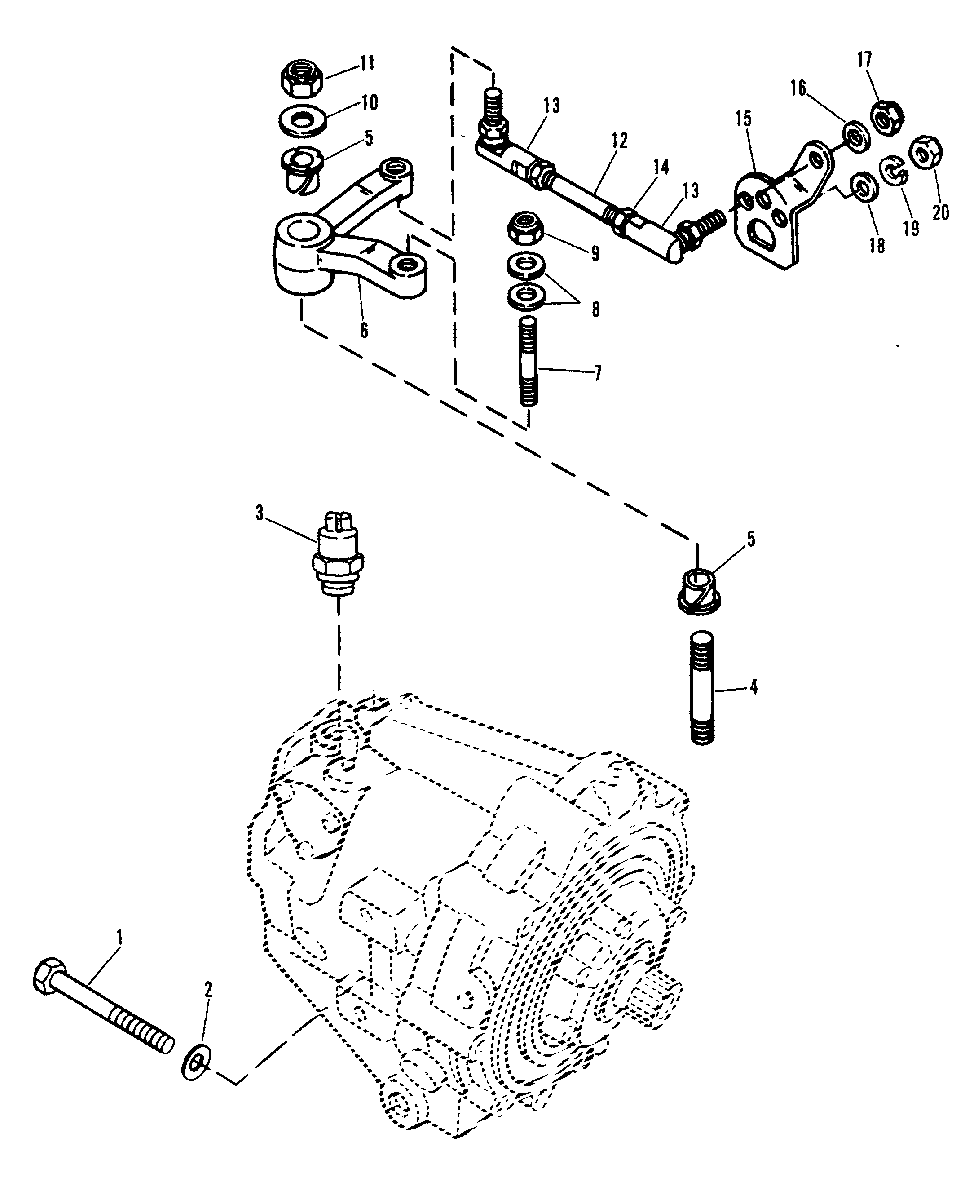 11
10
5
6
13
12
14
13
15
16
17
18
19
20
9
8
7
3
5
4
1
2