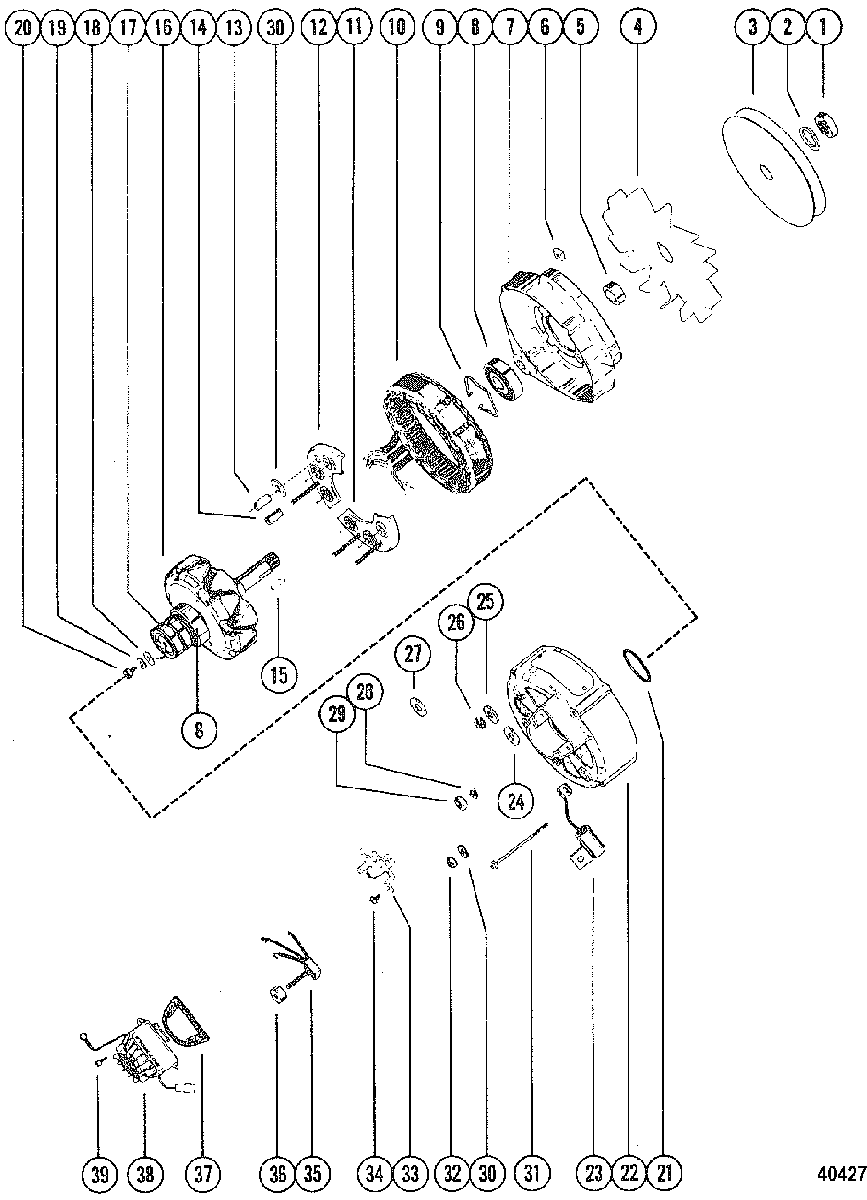 20 19 18 17 16 14 13 30 12 11 10 9 8 7 6 5 4 3 2 1

15

6

27

26 25

28

29

24

39 38 37 36 35 34 33 32 30 31 23 22 21

40427