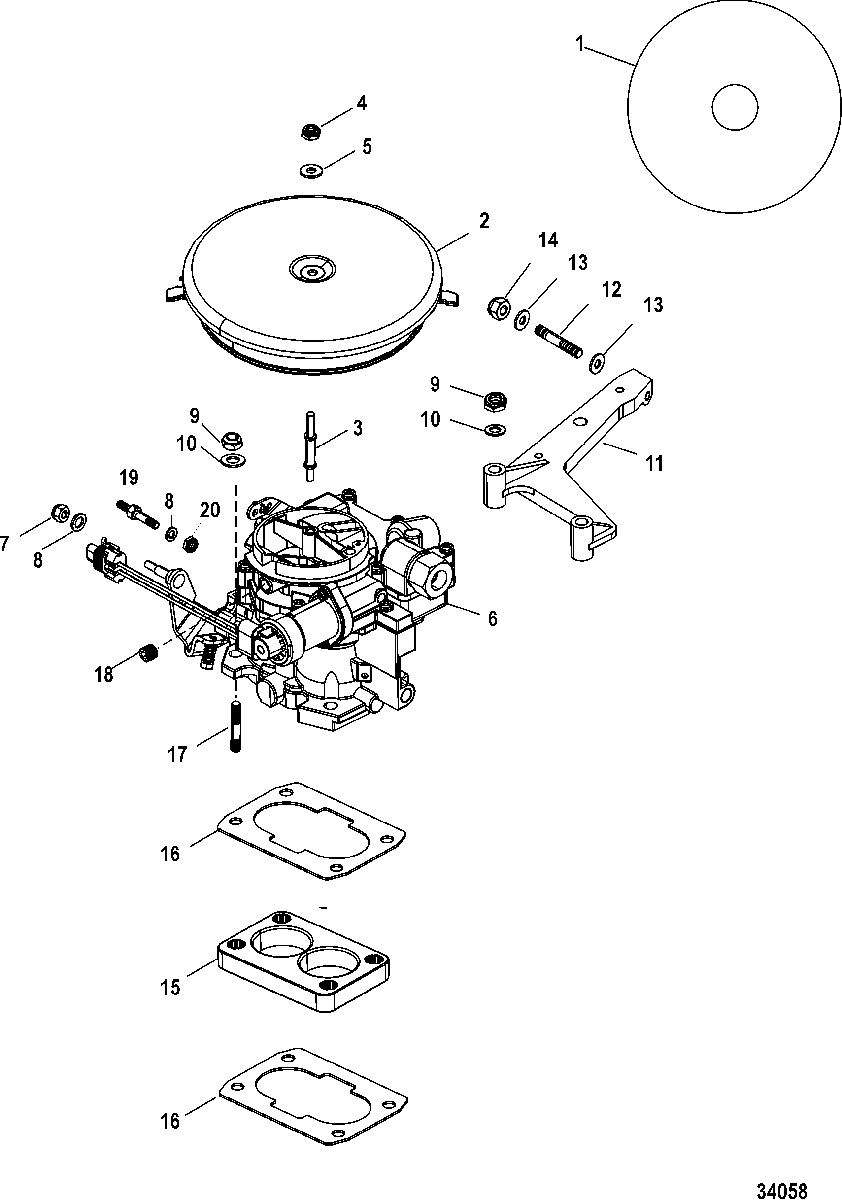 1
4
5
2
14
13
12
13
9
10
11
9
10
3
19
8
20
7
8
6
18
17
16
15
16
34058