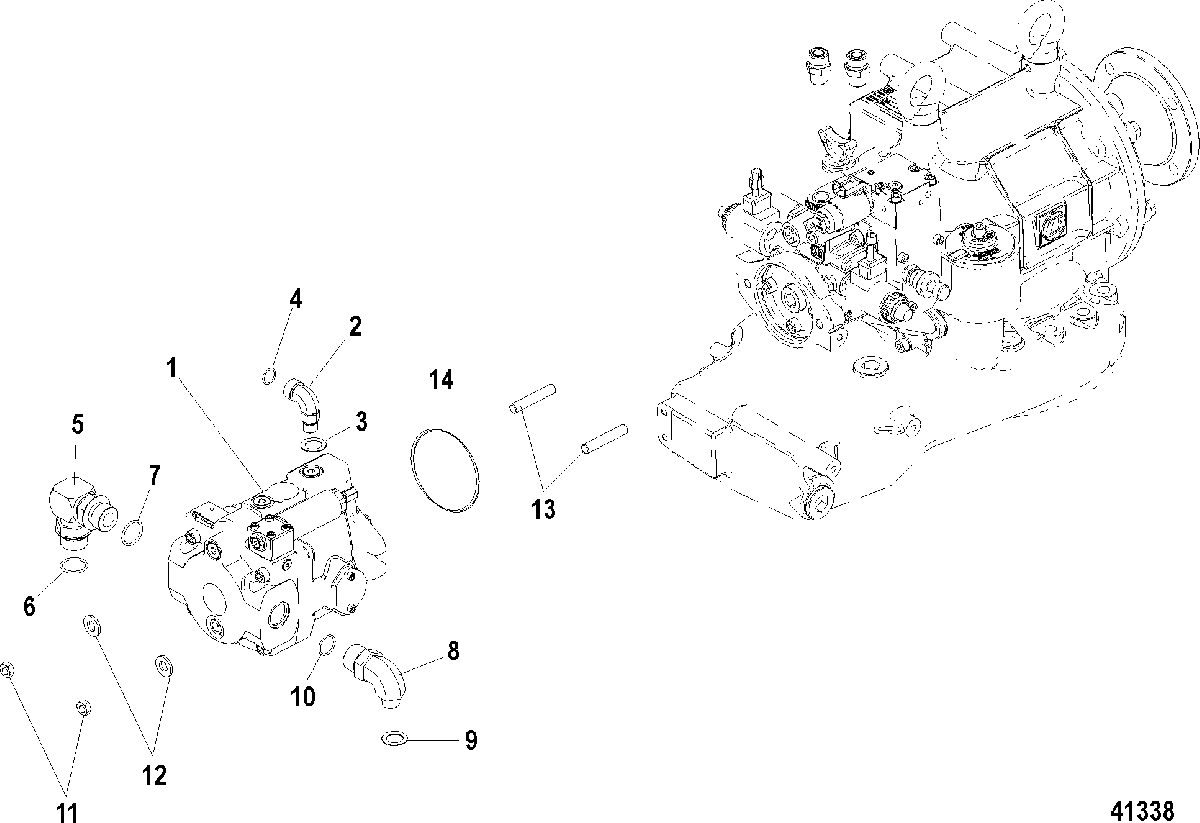 4
2
1
14
3
5
7
13
6
8
10
9
12
11
41338