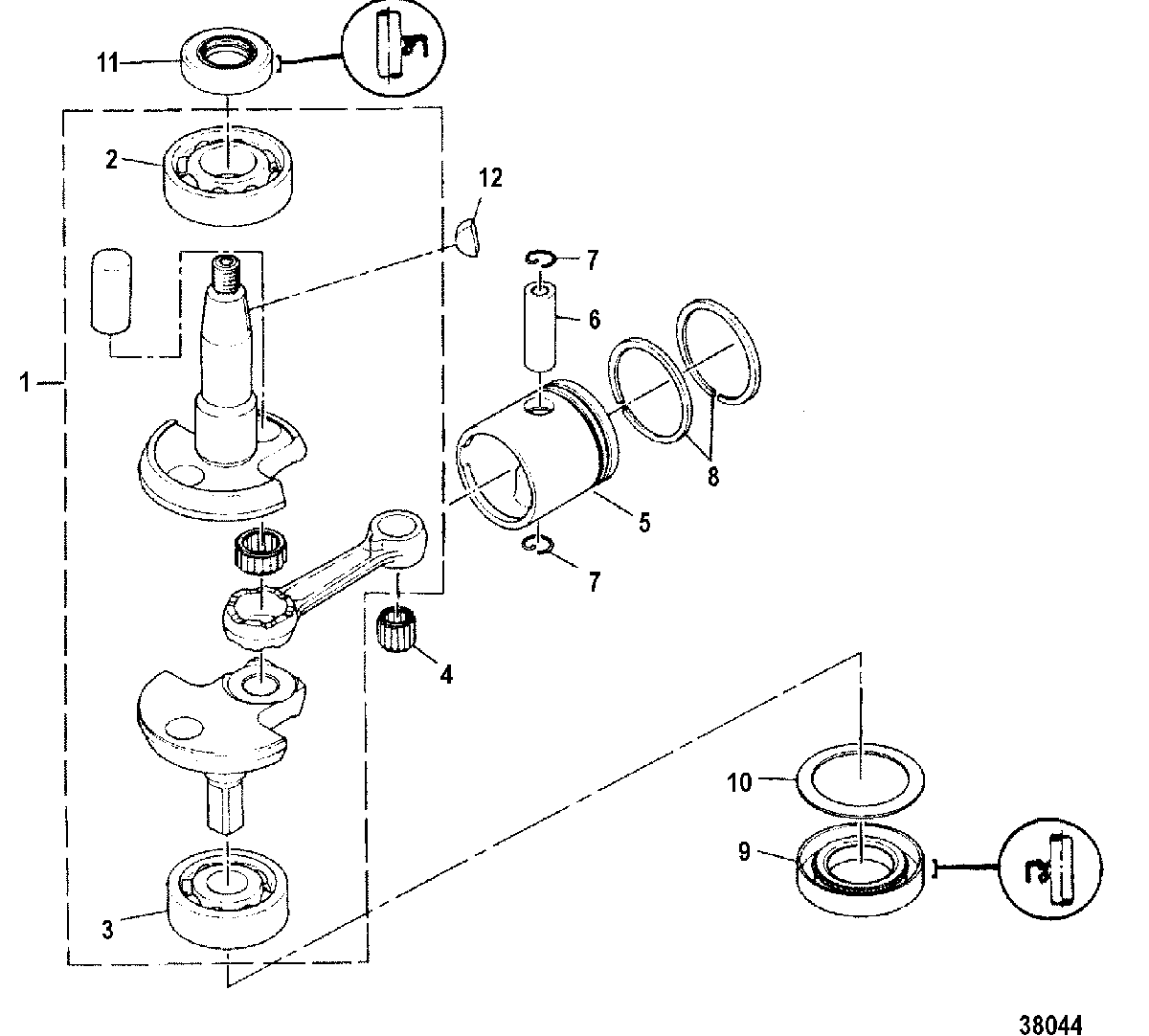 11
2
12
7
6
1
8
5
7
4
10
9
3
38044