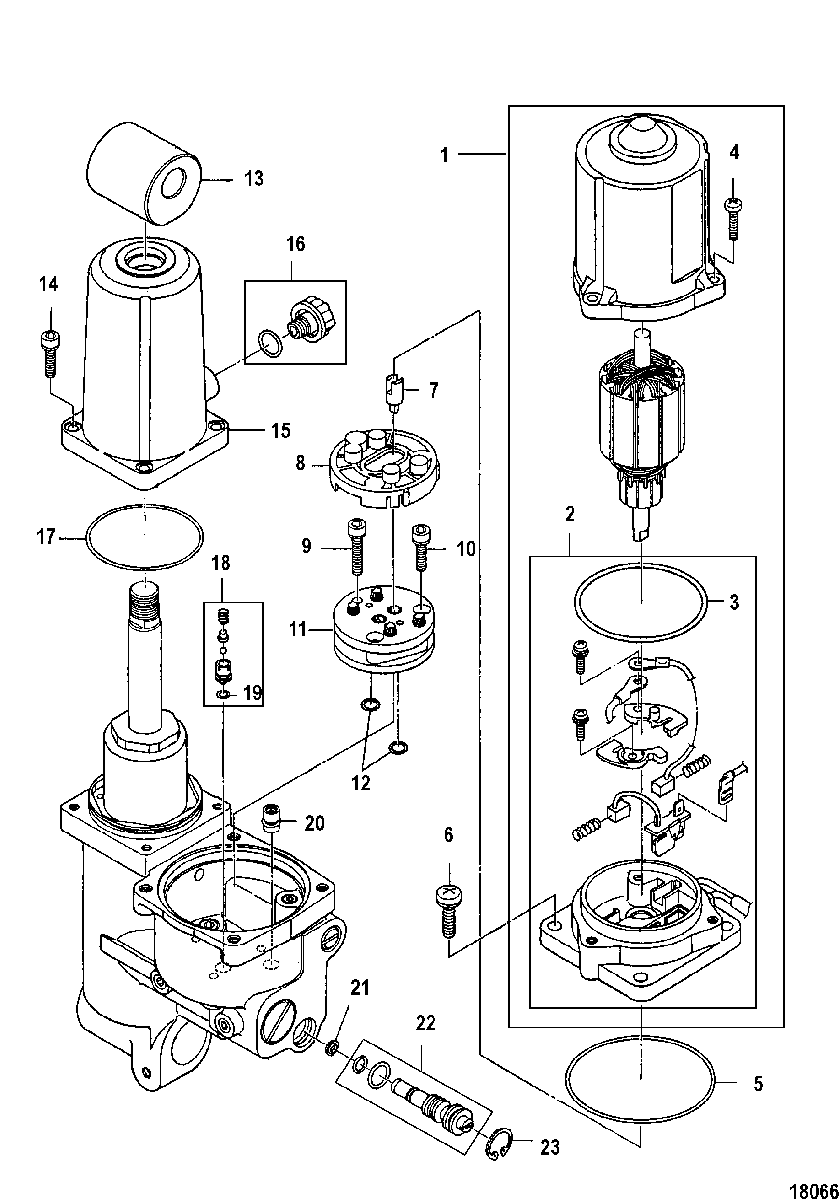 1
4
13
16
14
7
15
8
17
9
10
2
18
3
11
19
12
20
6
21
22
5
23
18066