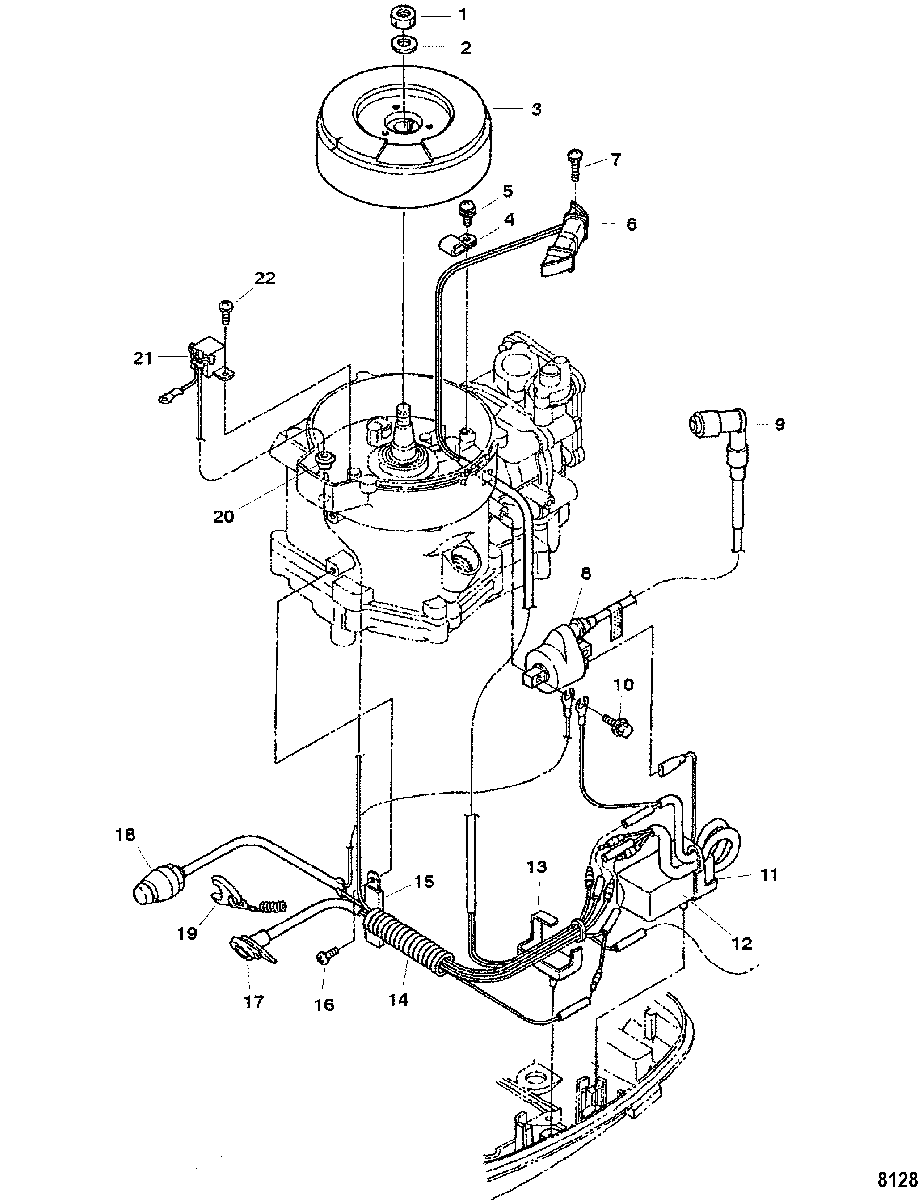 1
2
3
7
5
4
6
22
21
9
20
8
10
18
15
13
11
19
12
17
16
14
8128