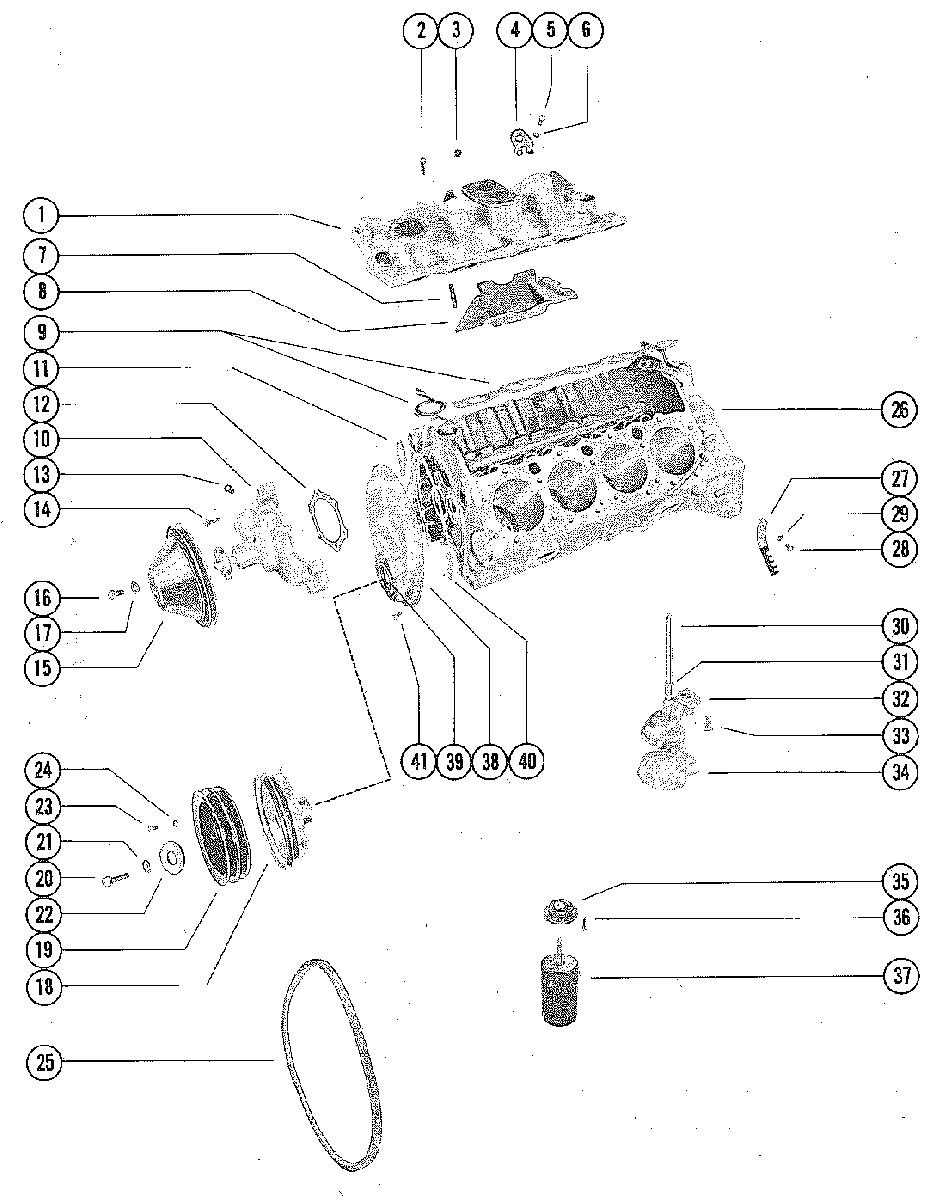 2 3 4 5 6

1

7

8

9

11

12

10

13

14

16

17

15

26

27

29

28

30

31

32

33

34

41 39 38 40

24

23

21

20

22

19

18

35

36

37

25