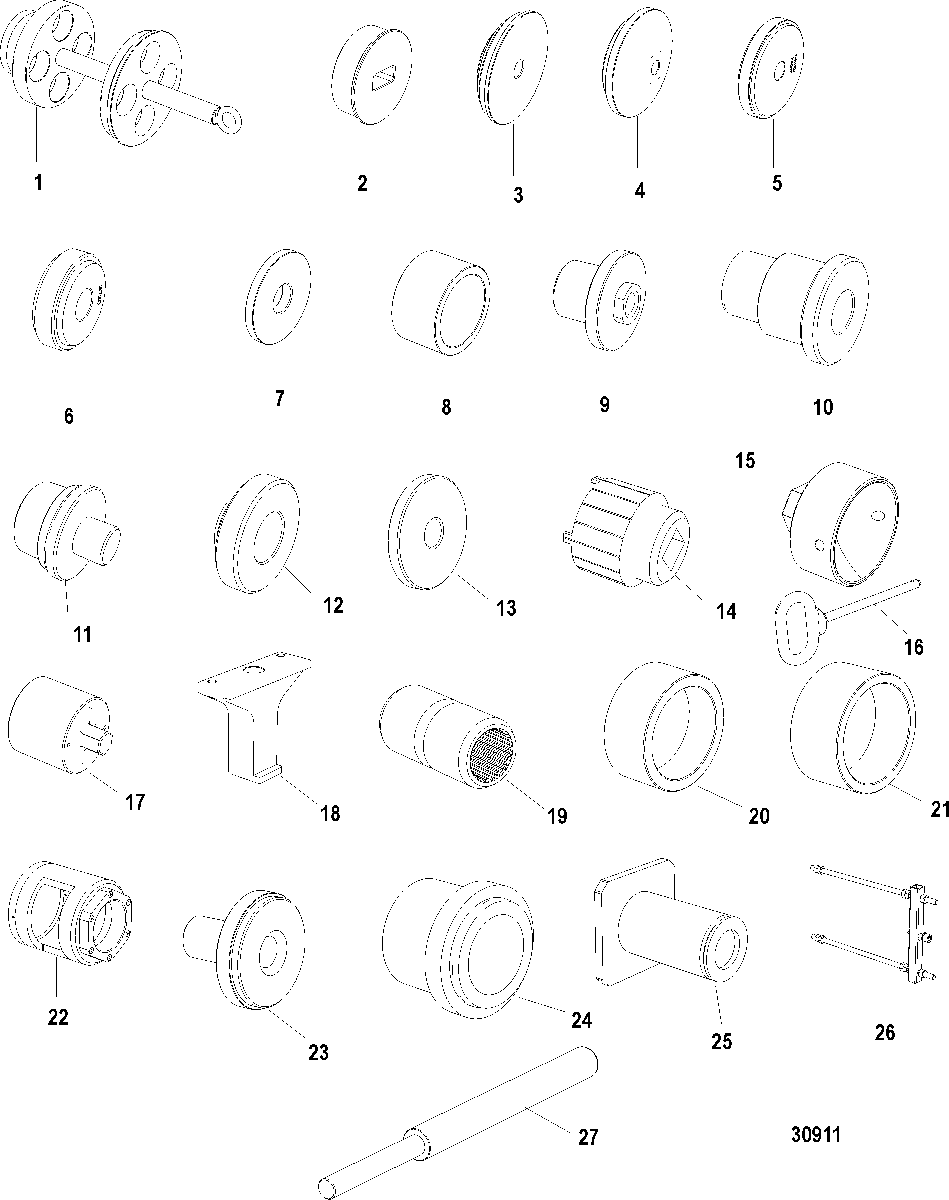 1
2
3
4
5
6
7
8
9
10
15
11
12
13
14
16
17
18
19
20
21
22
23
24
25
26
27
30911