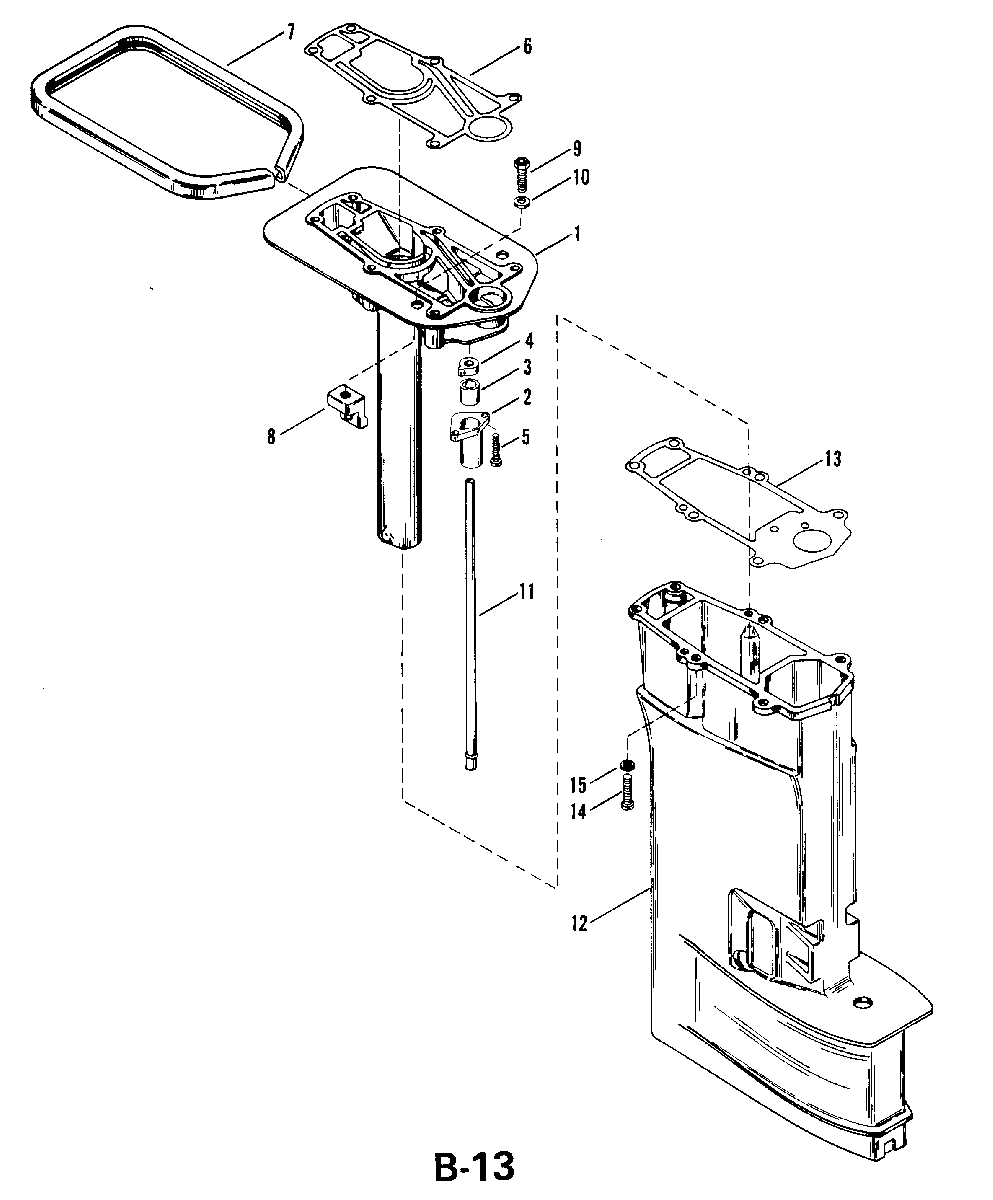 7
6
9
10
1
4
3
2
5
8
13
11
15
14
12
B-13