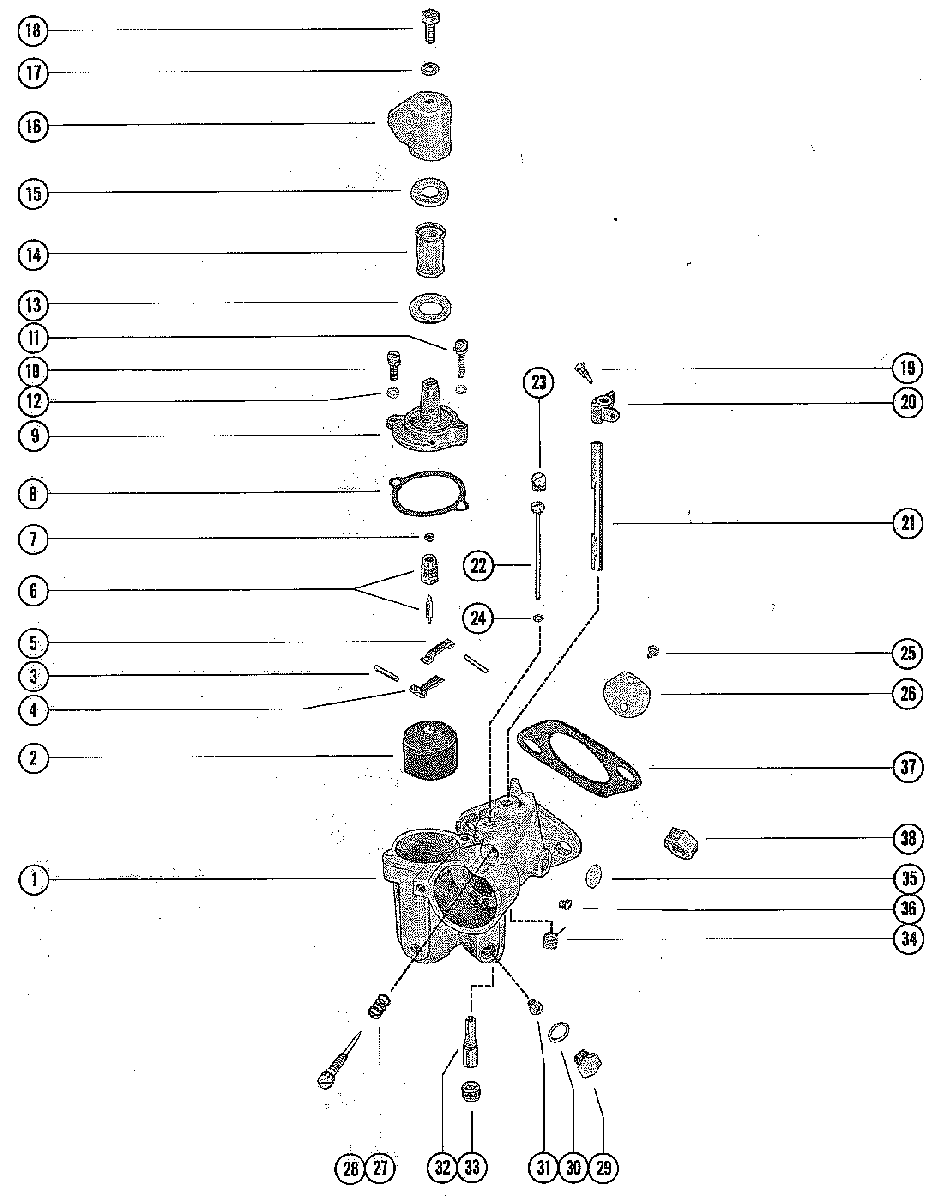 18
17
16
15
14
13
11
10
12
9
8
7
6
5
3
4
2
1
23
22
24
19
20
21
25
26
37
38
35
36
34
28 27
32 33
31 30 29