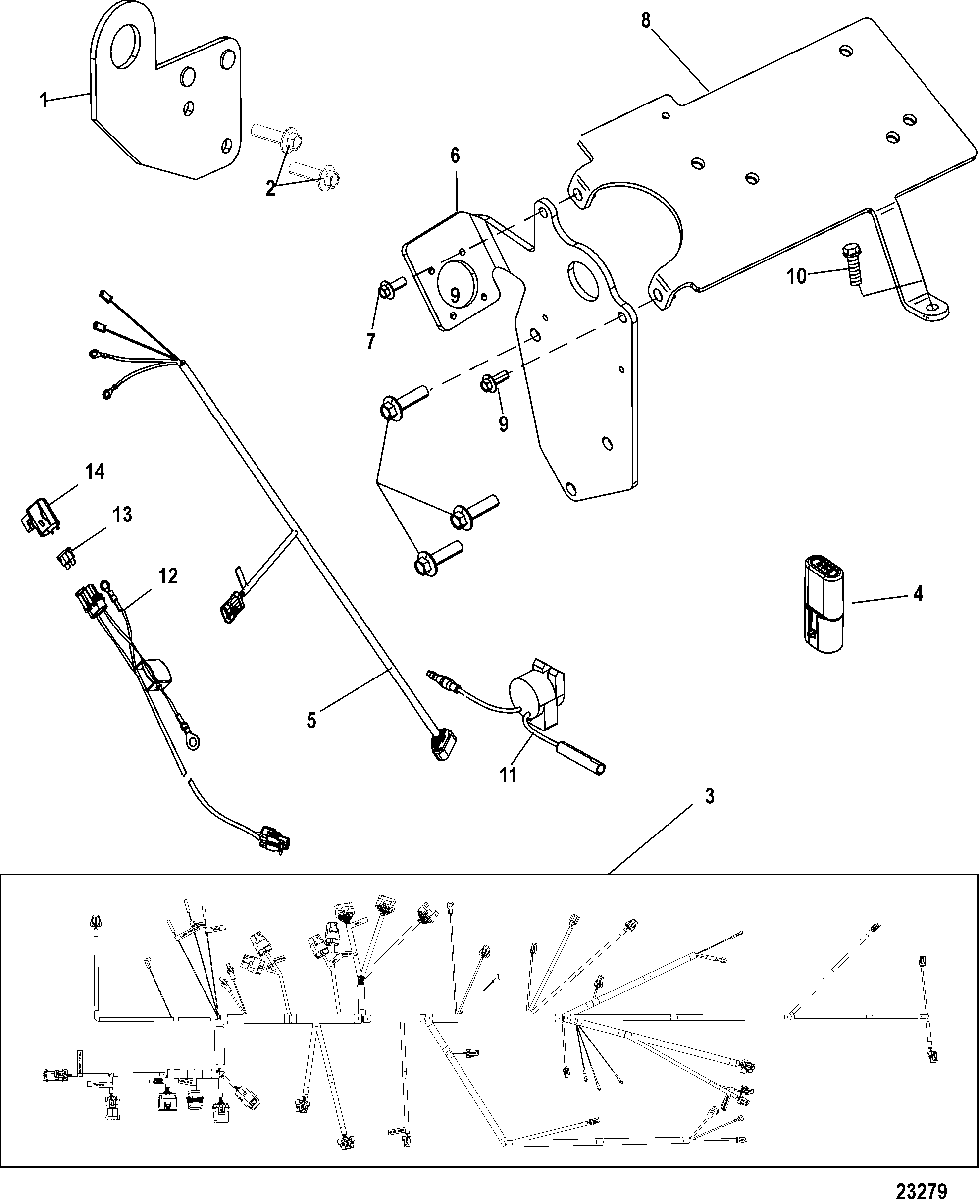 1
2
8
6
9
7
10
9
14
13
12
4
5
11
3
23279