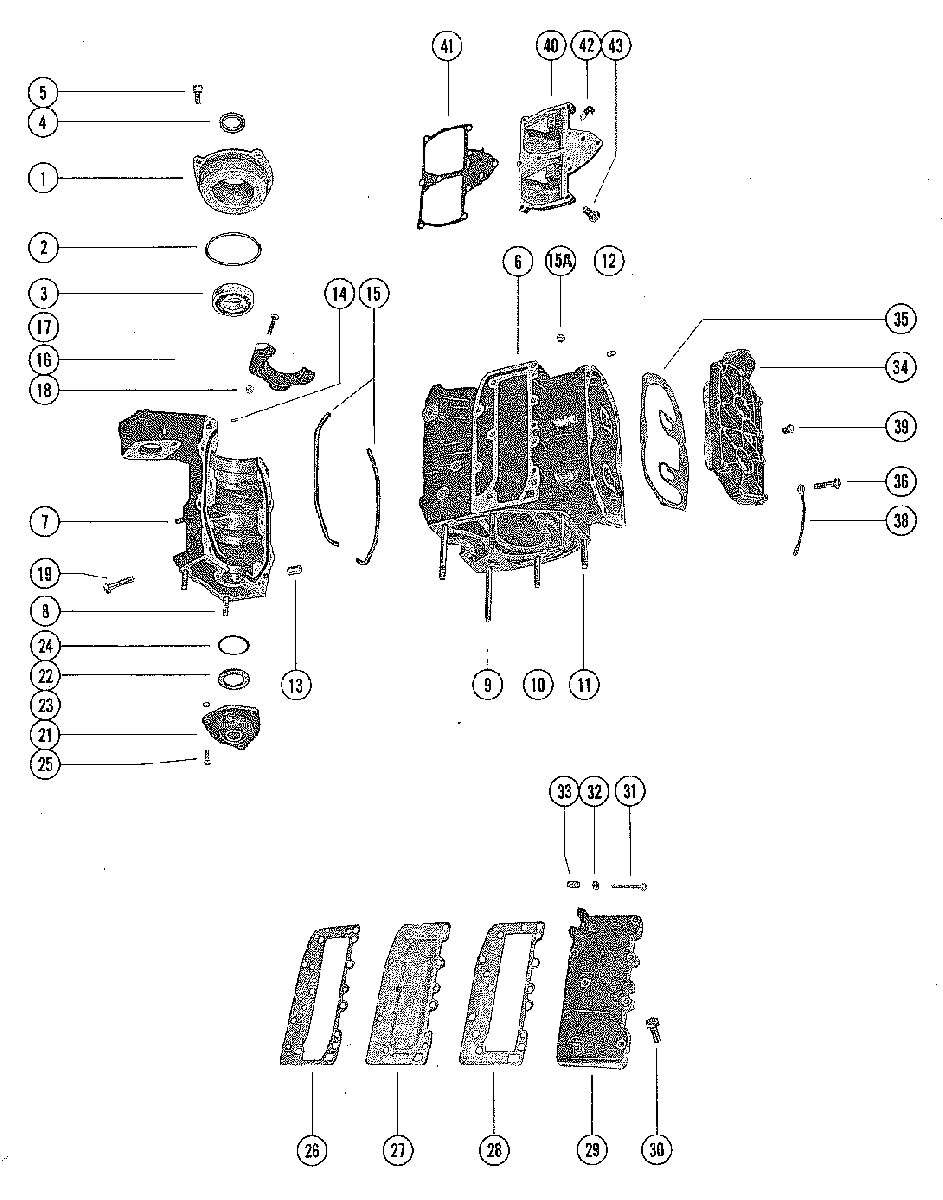 41
40
42
43
5
4
1
2
3
17
16
18
14
15
6
15A
12
35
34
39
36
38
7
19
8
24
22
23
21
25
13
9
10
11
33
32
31
26
27
28
29
30