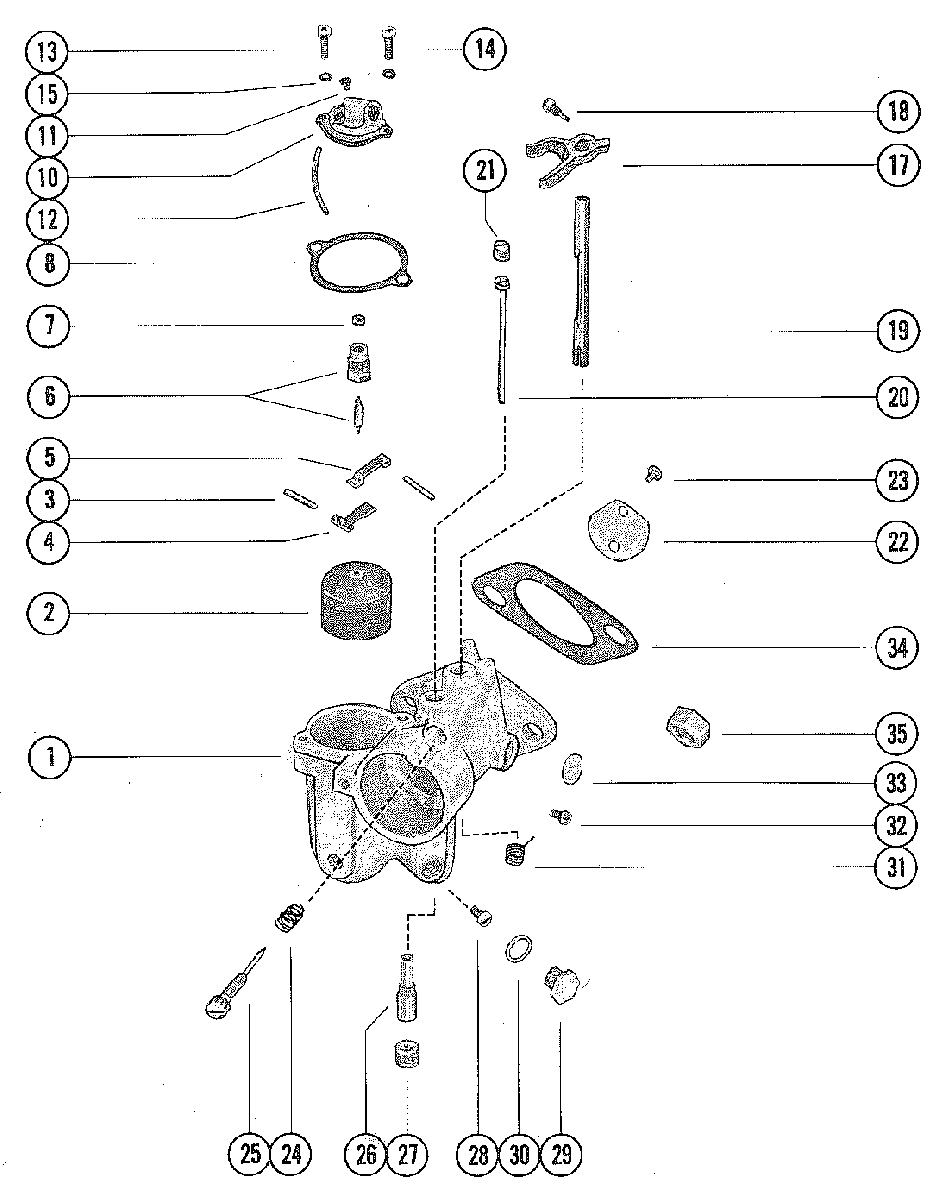 13
14
15
11
10
12
8
7
6
5
3
4
2
1
18
17
21
19
20
23
22
34
35
33
32
31
25
24
26
27
28
30
29